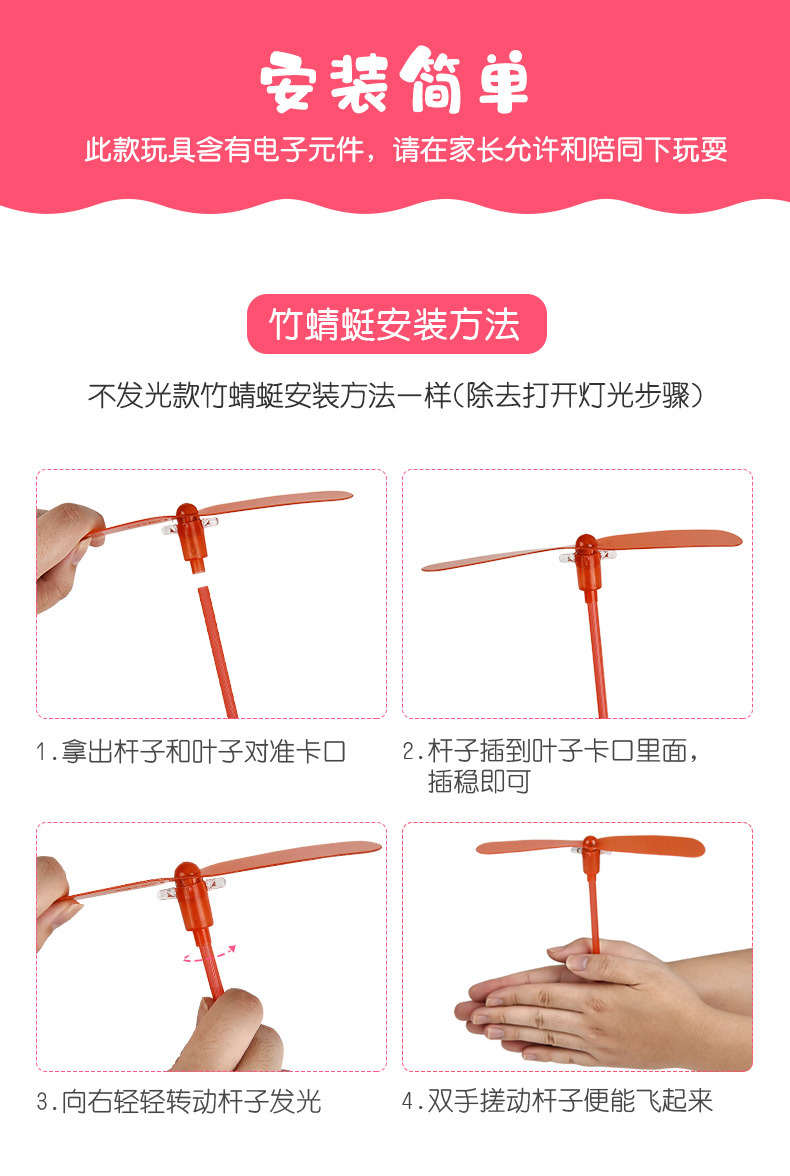 安装简单

此款玩具含有电子元件，请在家长允许和陪同下玩耍

竹蜻蜓安装方法

不发光款竹蜻蜓安装方法一样(除去打开灯光步骤)

1.拿出杆子和叶子对准卡口

2.杆子插到叶子卡口里面，插稳即可

3.向右轻轻转动杆子发光

4.双手搓动杆子便能飞起来