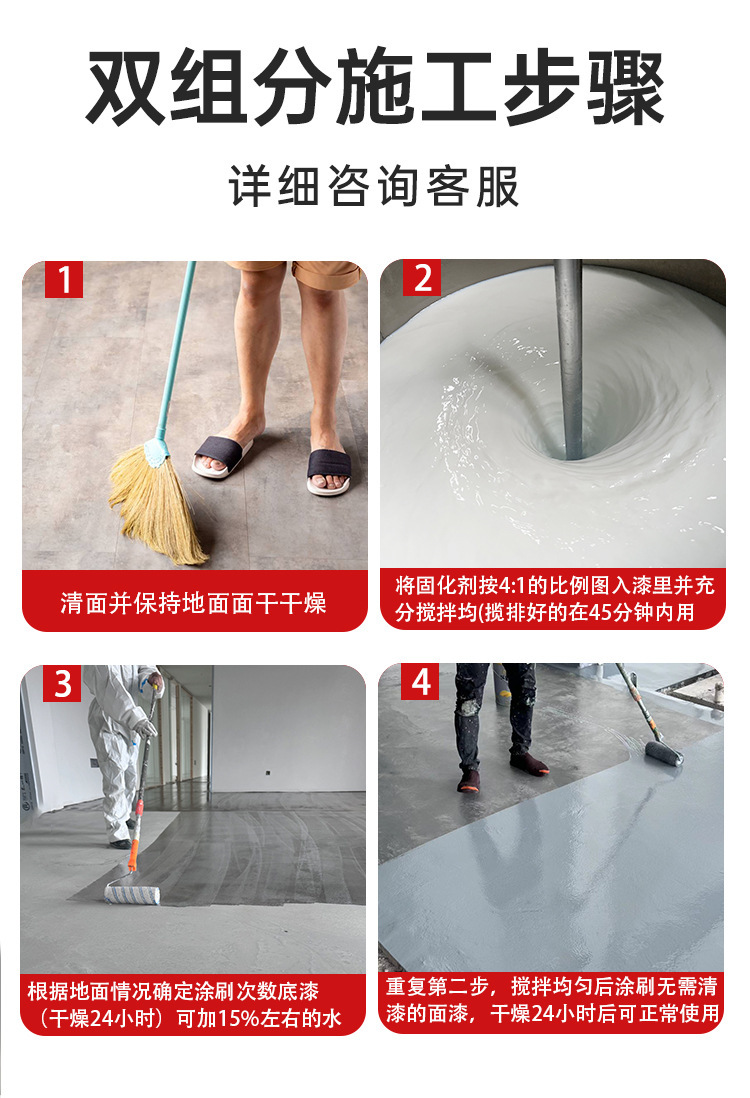 双组分施工步骤

详细咨询客服

1

清面并保持地面面干干燥

2

将固化剂按4:1的比例图入漆里并充分搅拌均(搅排好的在45分钟内用

3

根据地面情况确定涂刷次数底漆（干燥24小时）可加15%左右的水

4

重复第二步，搅拌均匀后涂刷无需清漆的面漆，干燥24小时后可正常使用