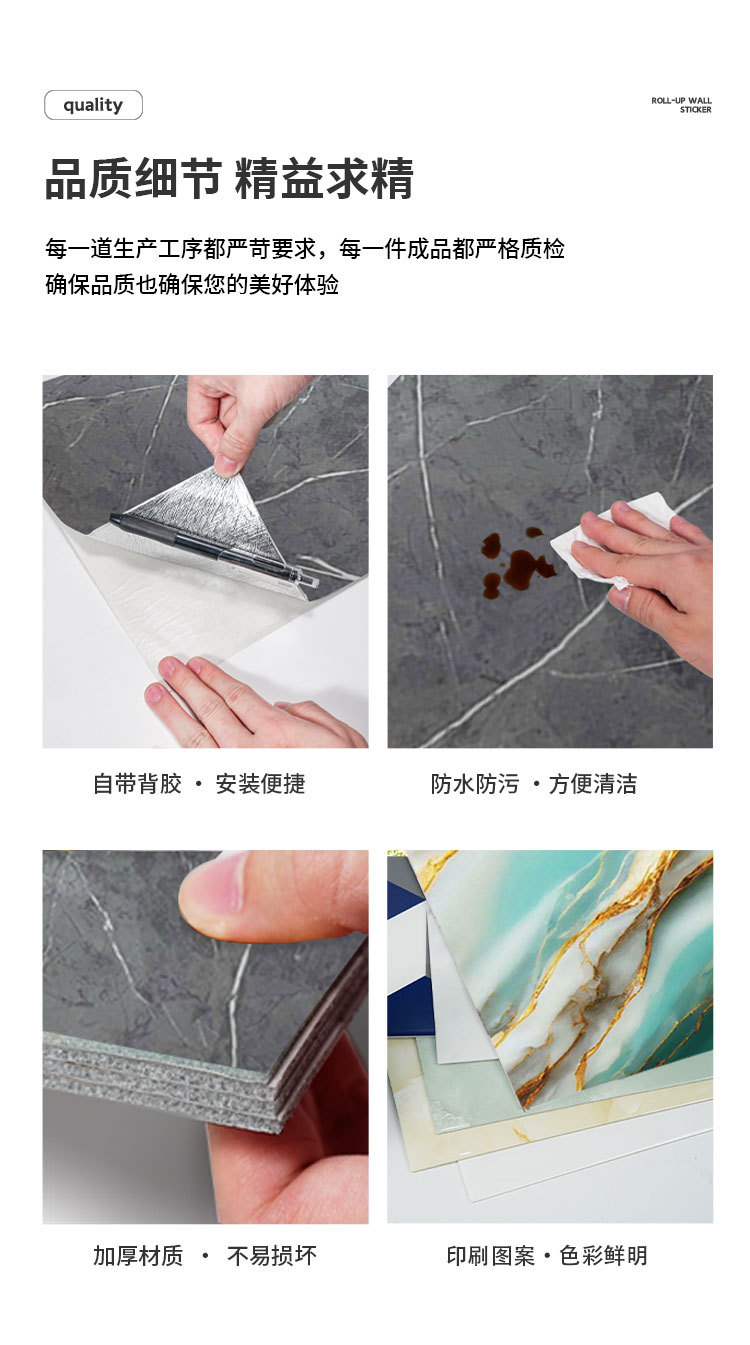 quality

ROLL-UP WALL STICKER

品质细节 精益求精

每一道生产工序都严苛要求，每一件成品都严格质检
确保品质也确保您的美好体验

自带背胶 · 安装便捷

防水防污 · 方便清洁

加厚材质 · 不易损坏

印刷图案 · 色彩鲜明