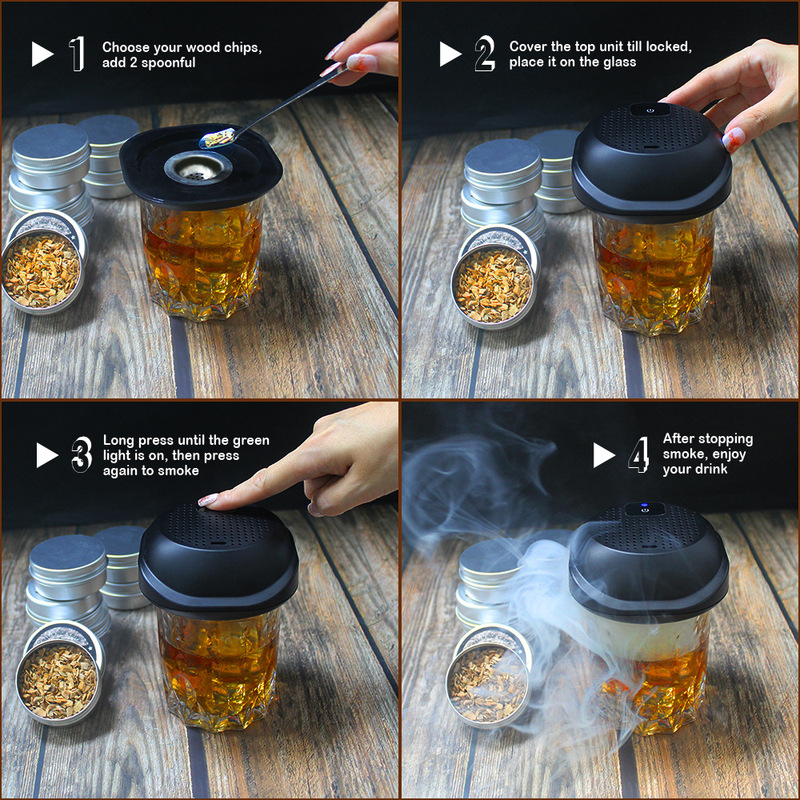 1 Choose your wood chips, add 2 spoonful

2 Cover the top unit till locked, place it on the glass

3 Long press until the green light is on, then press again to smoke

4 After stopping smoke, enjoy your drink