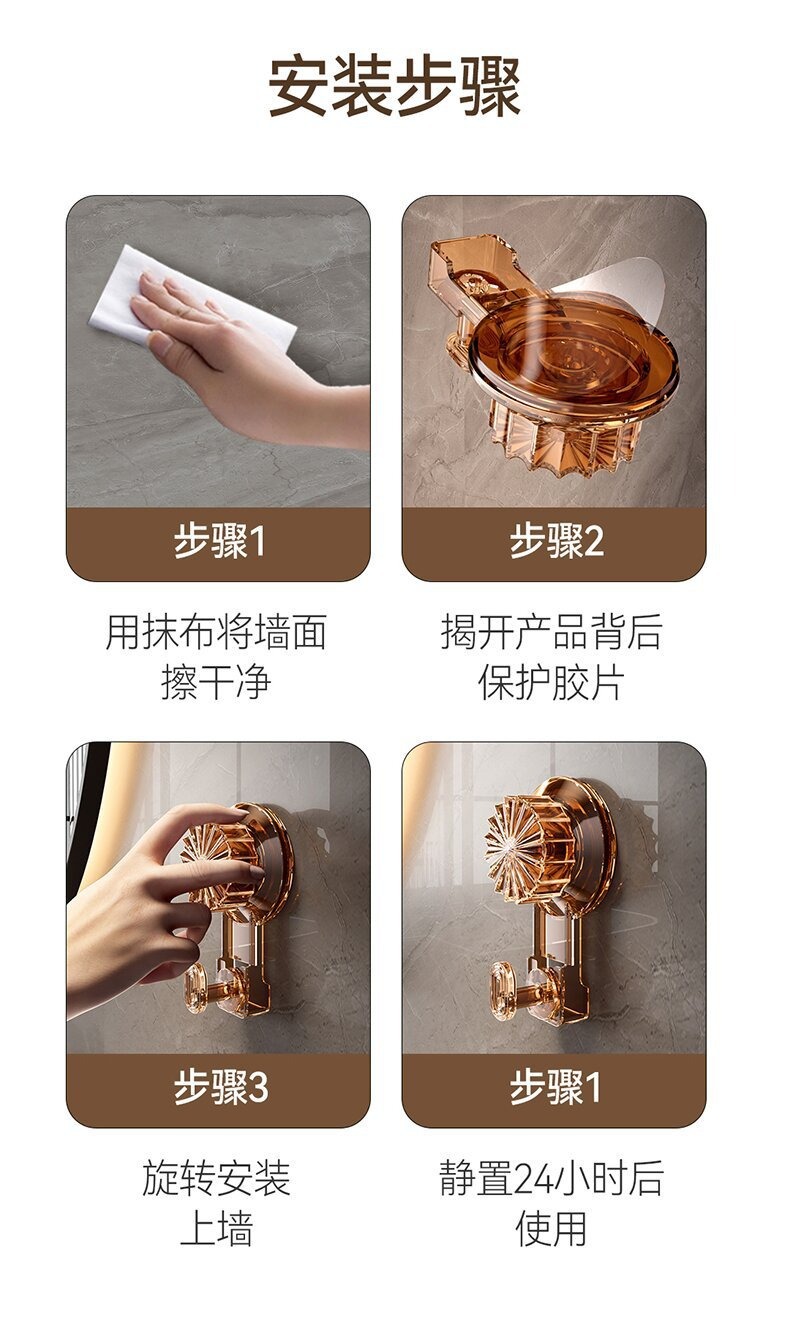 安装步骤

步骤1

用抹布将墙面擦干净

步骤2

揭开产品背后保护胶片

步骤3

旋转安装上墙

步骤1

静置24小时后使用