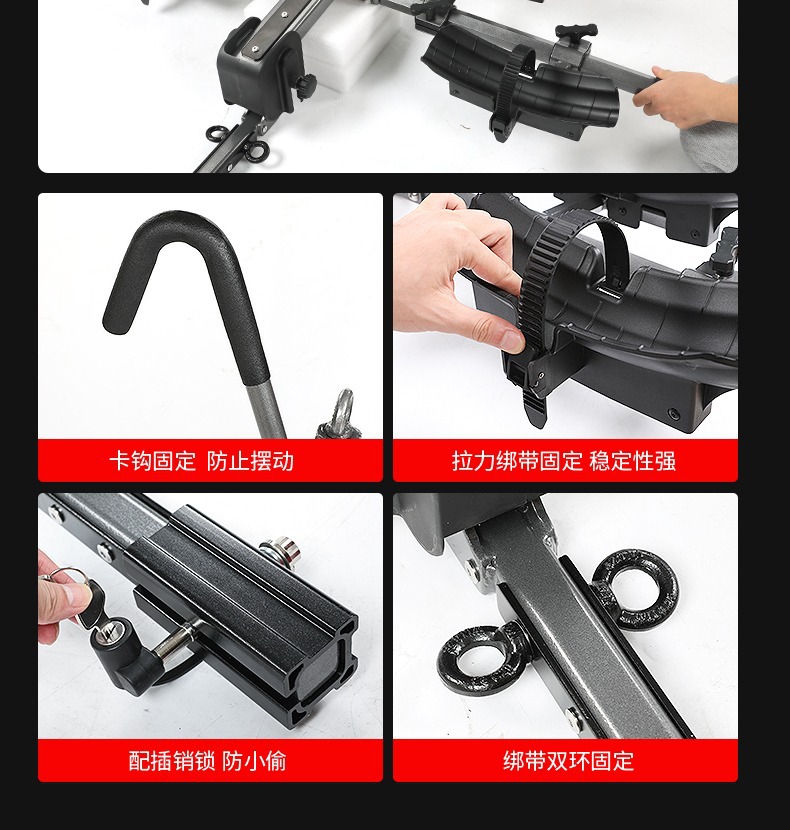 卡钩固定 防止摆动

拉力绑带固定 稳定性强

配插销锁 防小偷

绑带双环固定