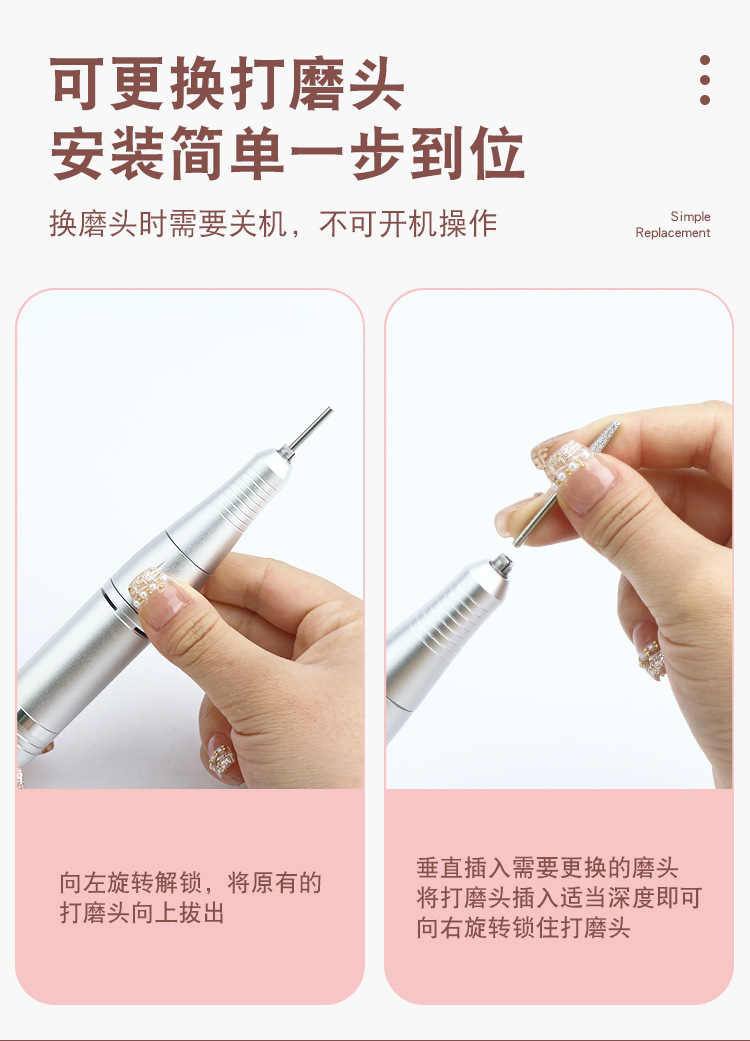 可更换打磨头
安装简单一步到位

换磨头时需要关机，不可开机操作

Simple
Replacement

向左旋转解锁，将原有的打磨头向上拔出

垂直插入需要更换的磨头
将打磨头插入适当深度即可
向右旋转锁住打磨头