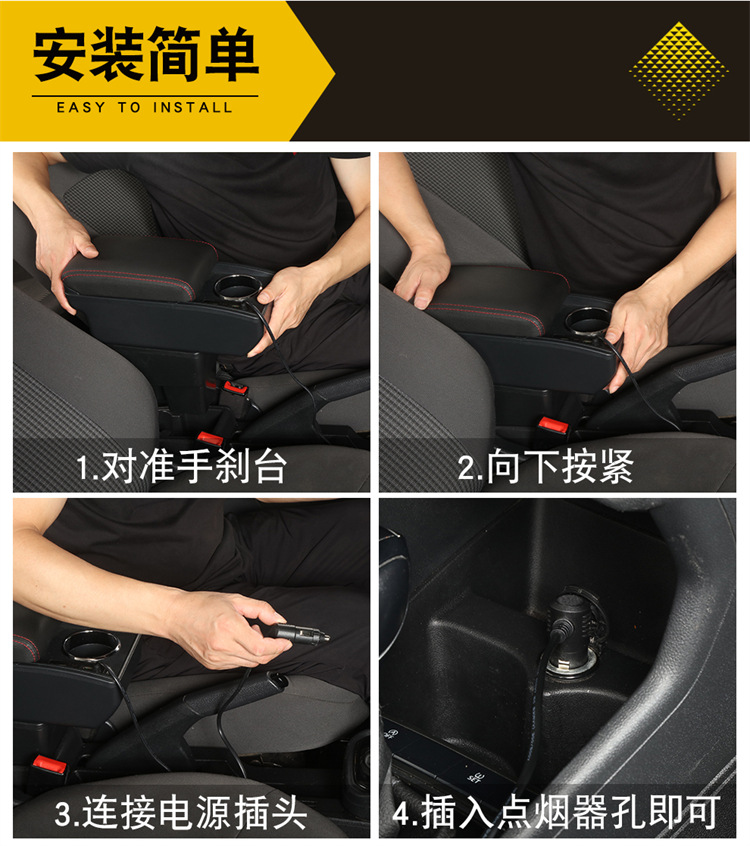 安装简单
EASY TO INSTALL

1.对准手刹台

2.向下按紧

3.连接电源插头

4.插入点烟器孔即可