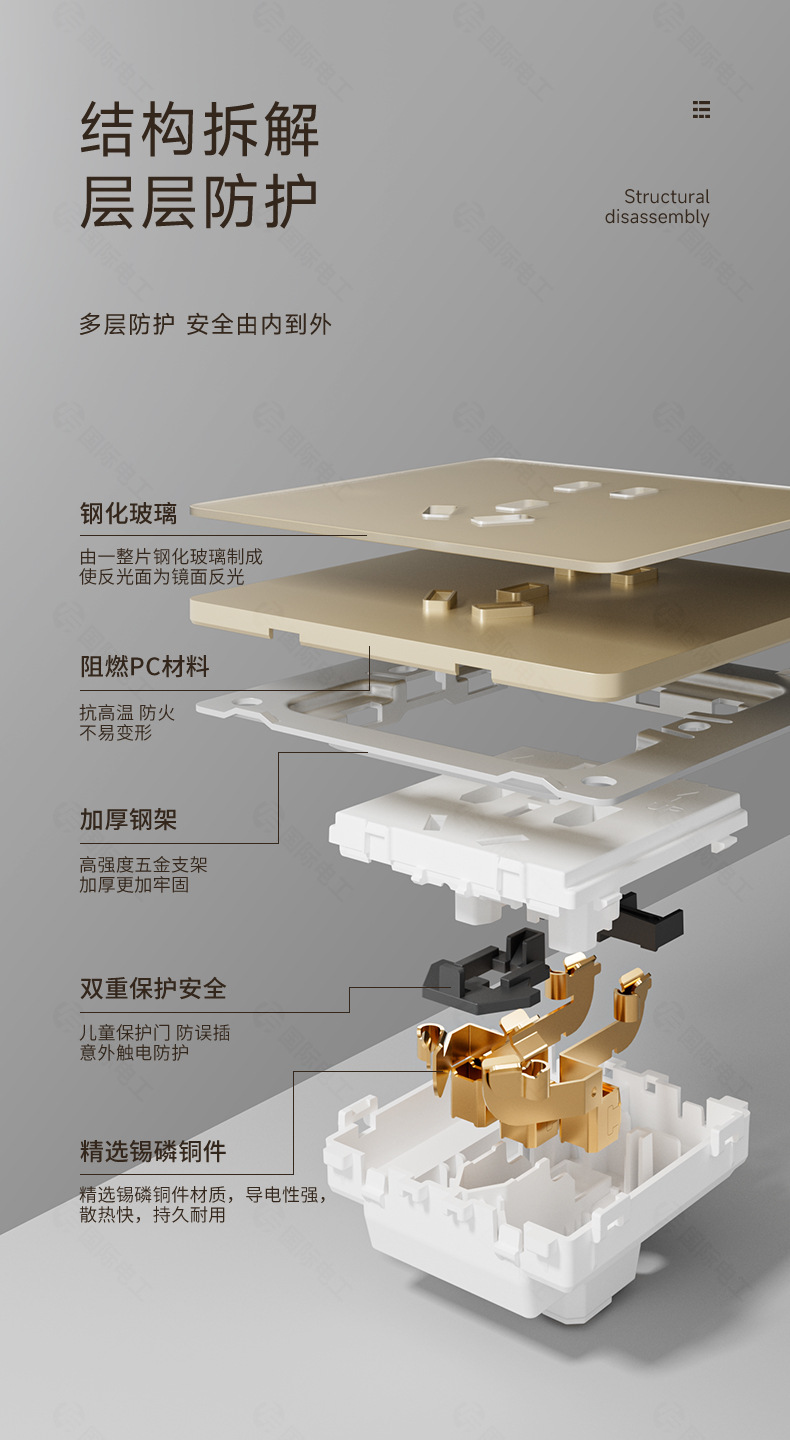 结构拆解
层层防护

Structural disassembly

多层防护 安全由内到外

钢化玻璃

由一整片钢化玻璃制成
使反光面为镜面反光

阻燃PC材料

抗高温 防火
不易变形

加厚钢架

高强度五金支架
加厚更加牢固

双重保护安全

儿童保护门 防误插
意外触电防护

精选锡磷铜件

精选锡磷铜件材质，导电性强，
散热快，持久耐用