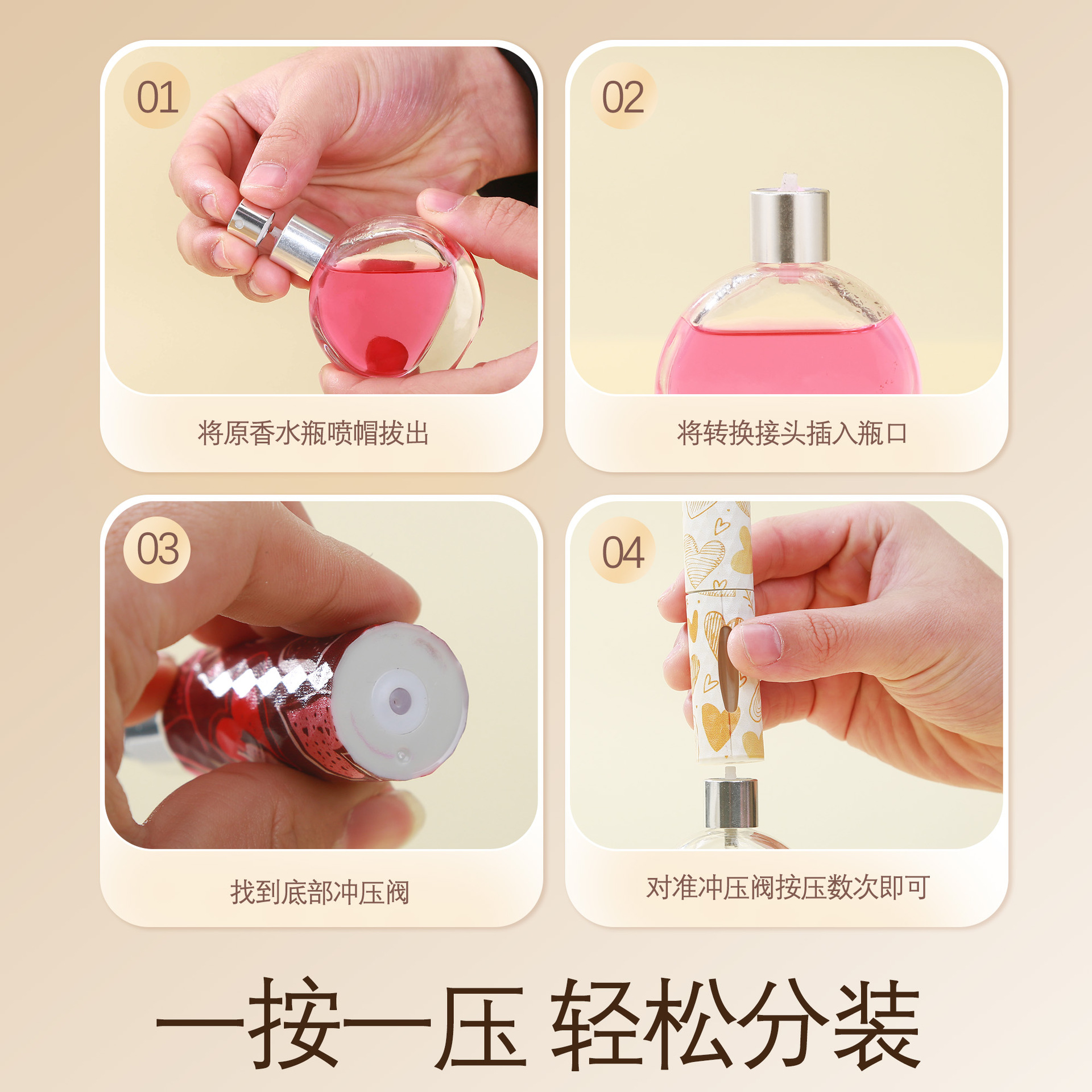 01

将原香水瓶喷帽拔出

02

将转换接头插入瓶口

03

找到底部冲压阀

04

对准冲压阀按压数次即可

一按一压 轻松分装