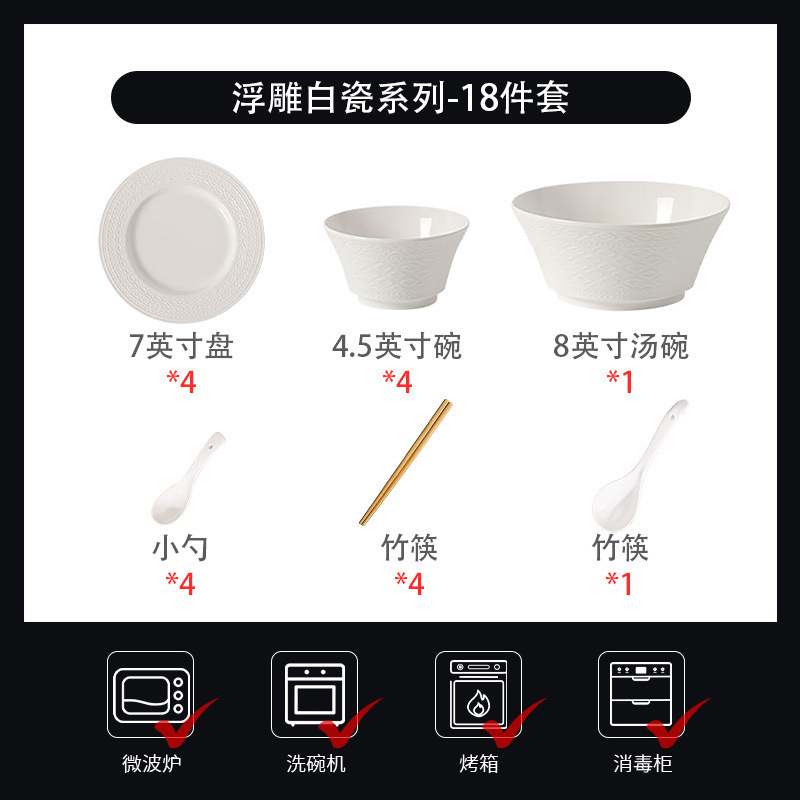 浮雕白瓷系列-18件套

7英寸盘
*4

4.5英寸碗
*4

8英寸汤碗
*1

小勺
*4

竹筷
*4

竹筷
*1

微波炉

洗碗机

烤箱

消毒柜