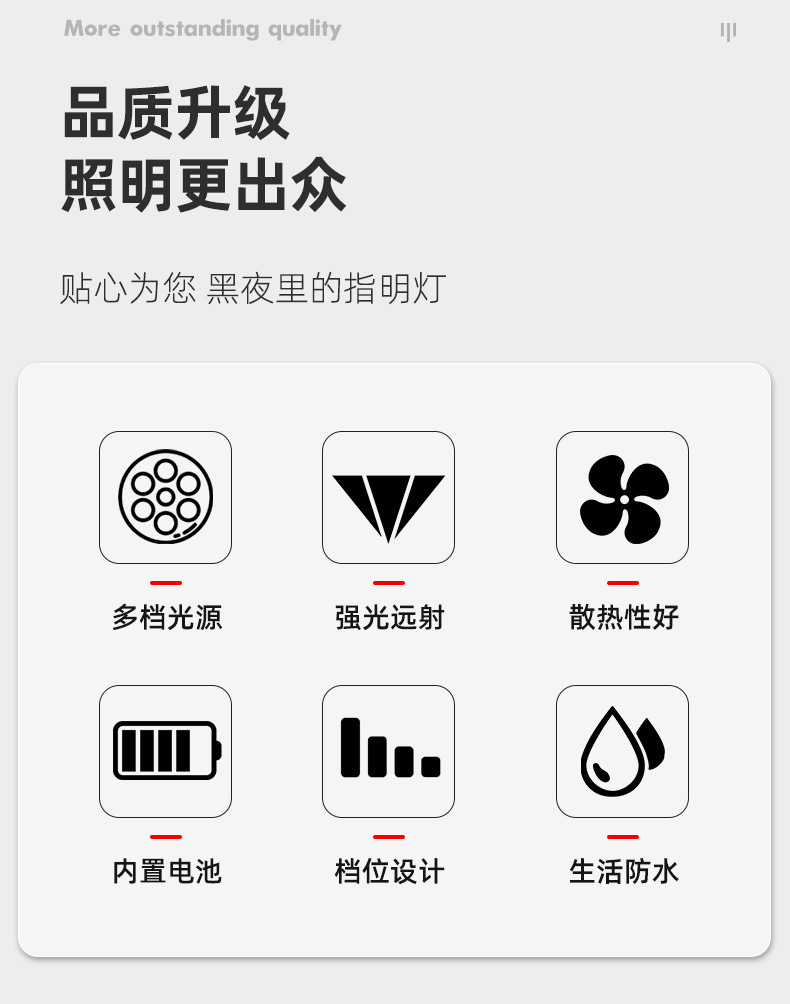 More outstanding quality

品质升级
照明更出众

贴心为您 黑夜里的指明灯

多档光源

强光远射

散热性好

内置电池

档位设计

生活防水