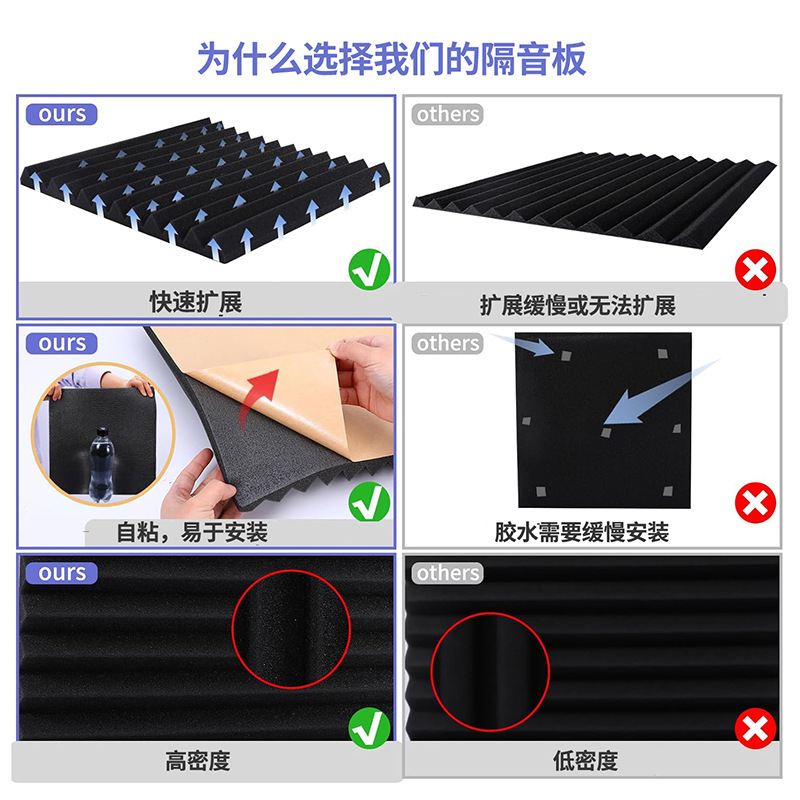 为什么选择我们的隔音板

ours

快速扩展

others

扩展缓慢或无法扩展

ours

自粘，易于安装

others

胶水需要缓慢安装

ours

高密度

others

低密度