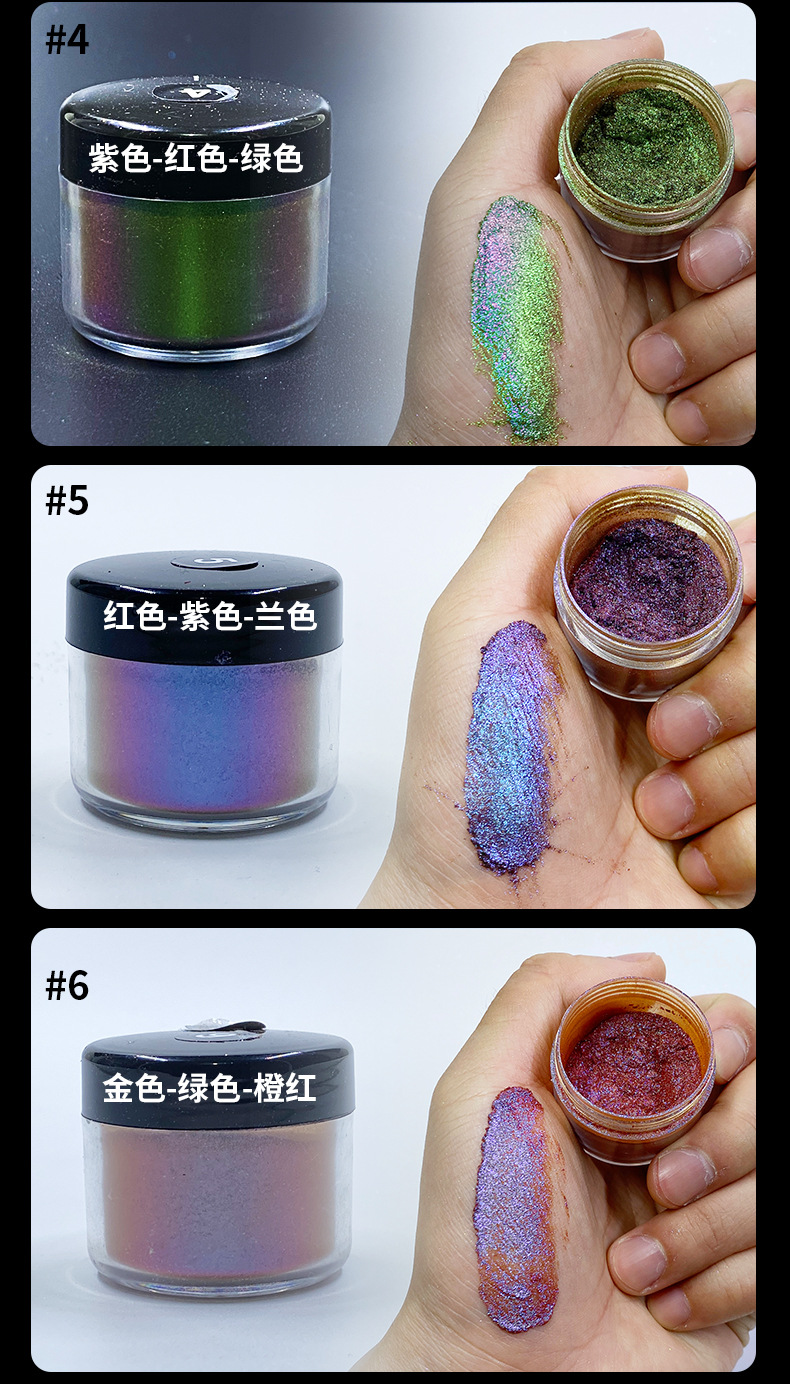 #4

4

紫色-红色-绿色

#5

5

红色-紫色-兰色

#6

金色-绿色-橙红