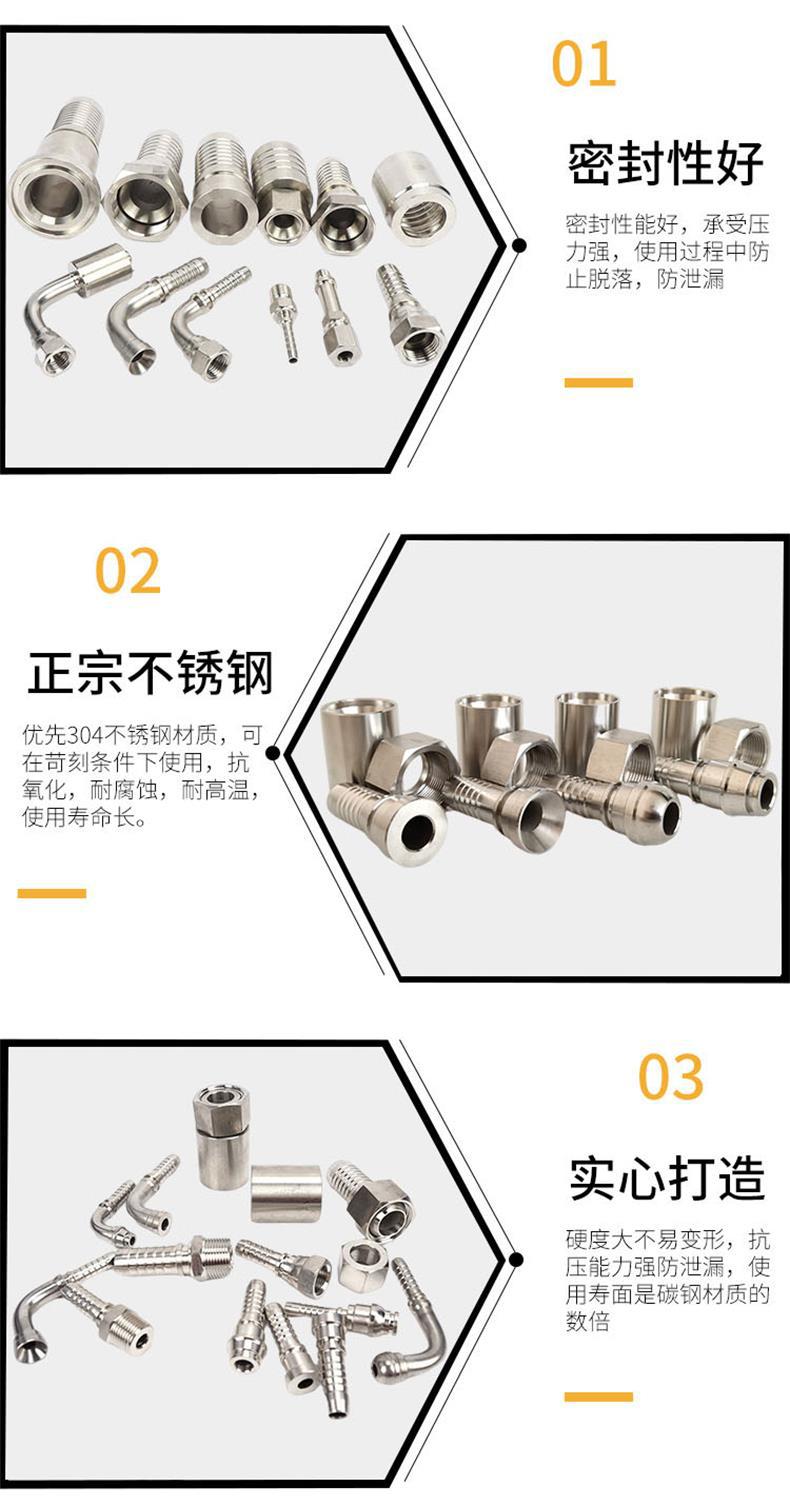 01

密封性好

密封性能好，承受压力强，使用过程中防止脱落，防泄漏

02

正宗不锈钢

优先304不锈钢材质，可在苛刻条件下使用，抗氧化，耐腐蚀，耐高温，使用寿命长。

03

实心打造

硬度大不易变形，抗压能力强防泄漏，使用寿面是碳钢材质的数倍