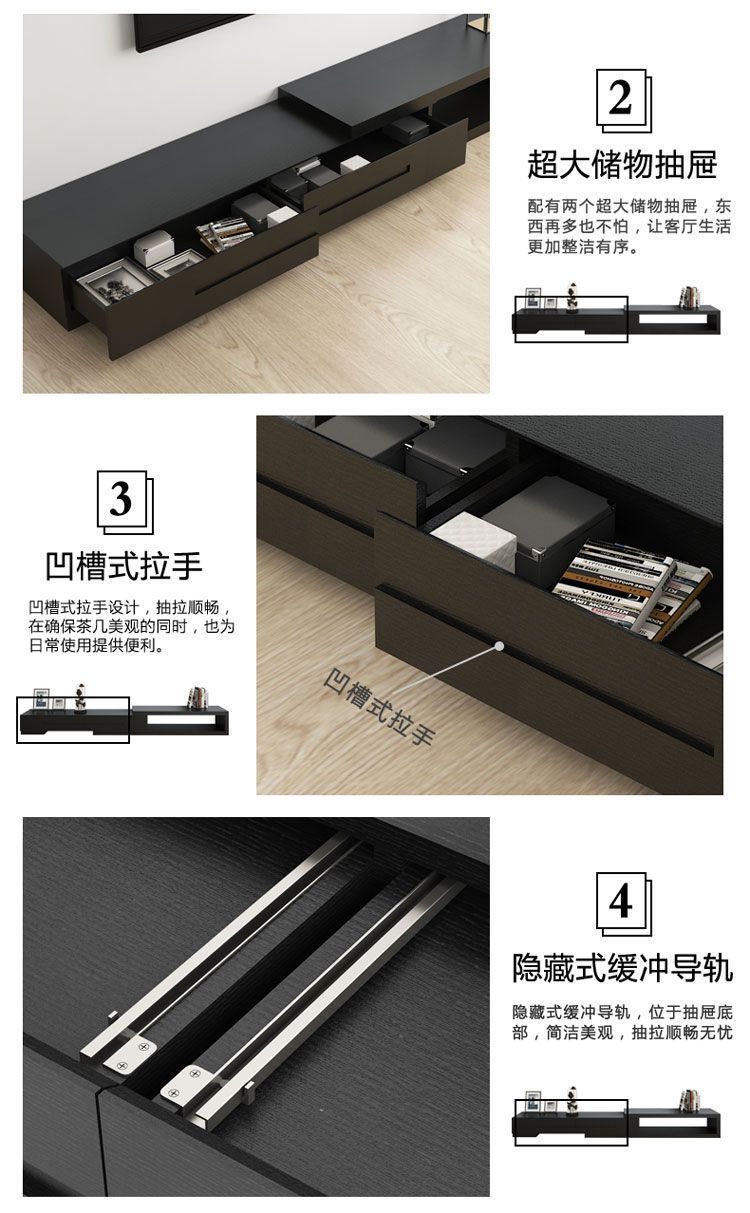 2

超大储物抽屉

配有两个超大储物抽屉，东西再多也不怕，让客厅生活更加整洁有序。

3

凹槽式拉手

凹槽式拉手设计，抽拉顺畅，在确保茶几美观的同时，也为日常使用提供便利。

凹槽式拉手

4

隐藏式缓冲导轨

隐藏式缓冲导轨，位于抽屉底部，简洁美观，抽拉顺畅无忧