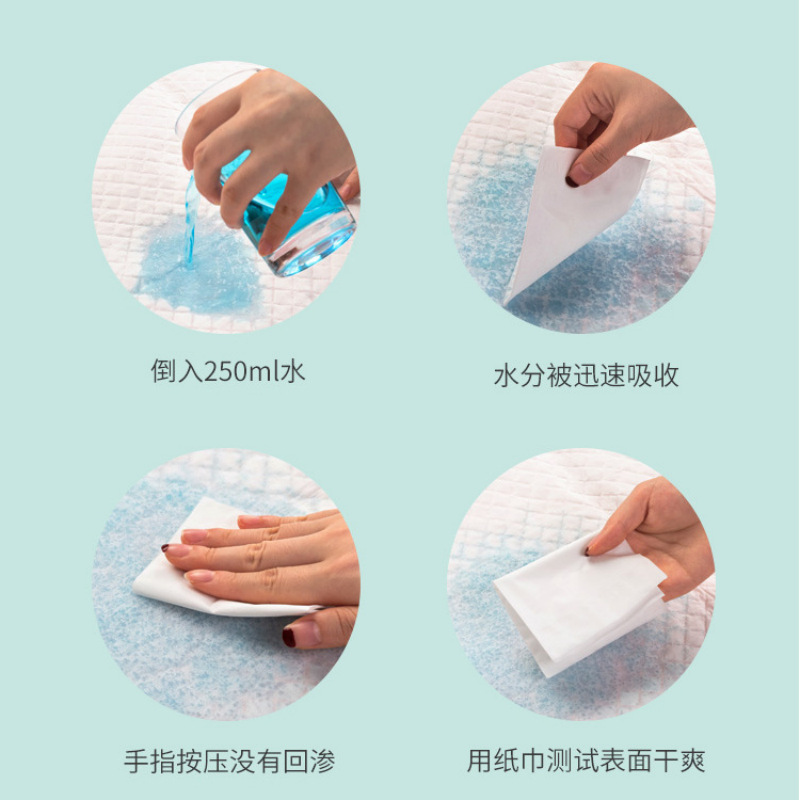 倒入250ml水

水分被迅速吸收

手指按压没有回渗

用纸巾测试表面干爽