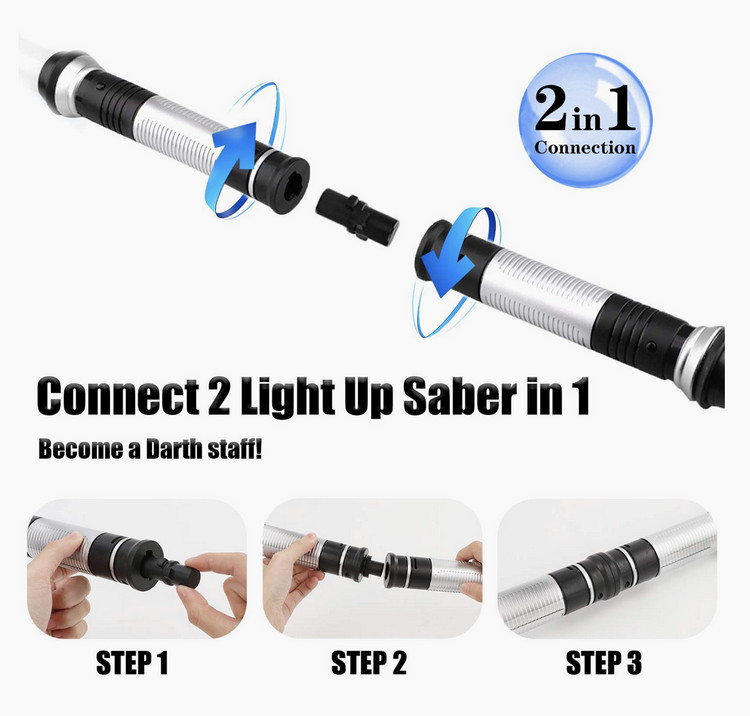 2 in 1
Connection

Connect 2 Light Up Saber in 1

Become a Darth staff!

STEP 1

STEP 2

STEP 3