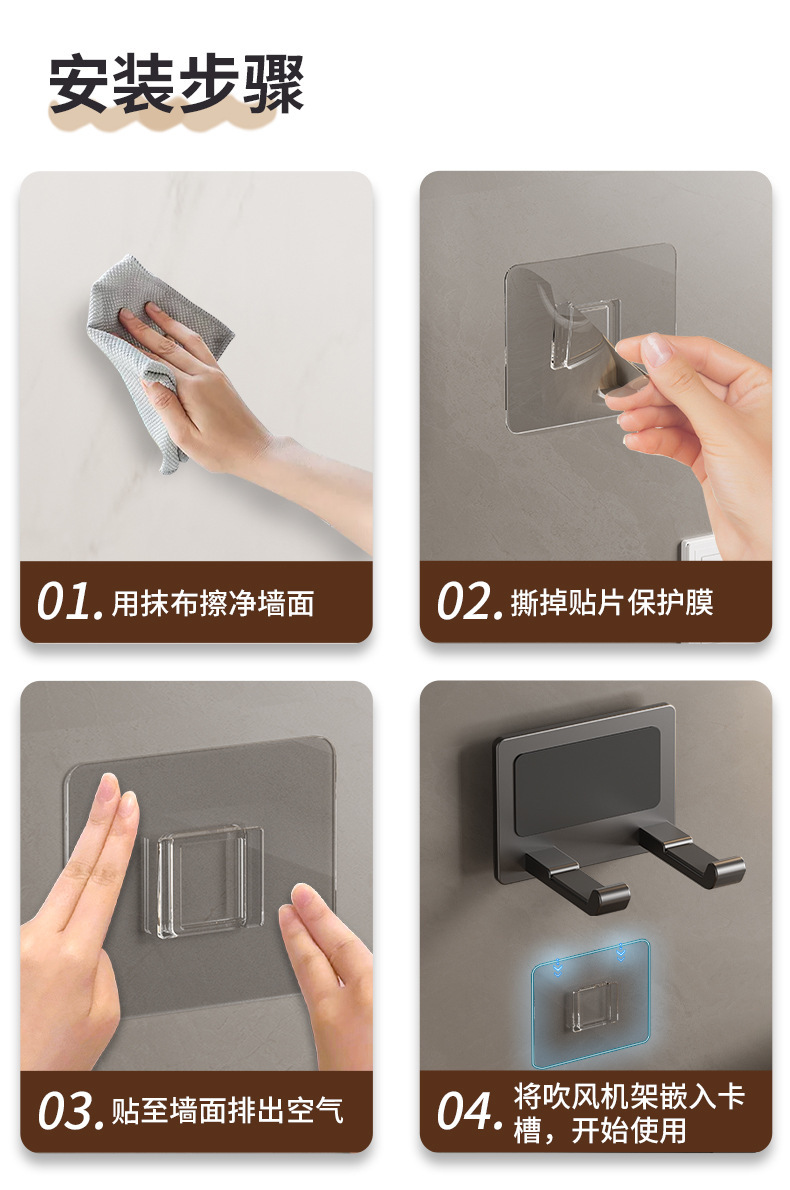 安装步骤

01. 用抹布擦净墙面

02. 撕掉贴片保护膜

03. 贴至墙面排出空气

04. 将吹风机架嵌入卡槽，开始使用