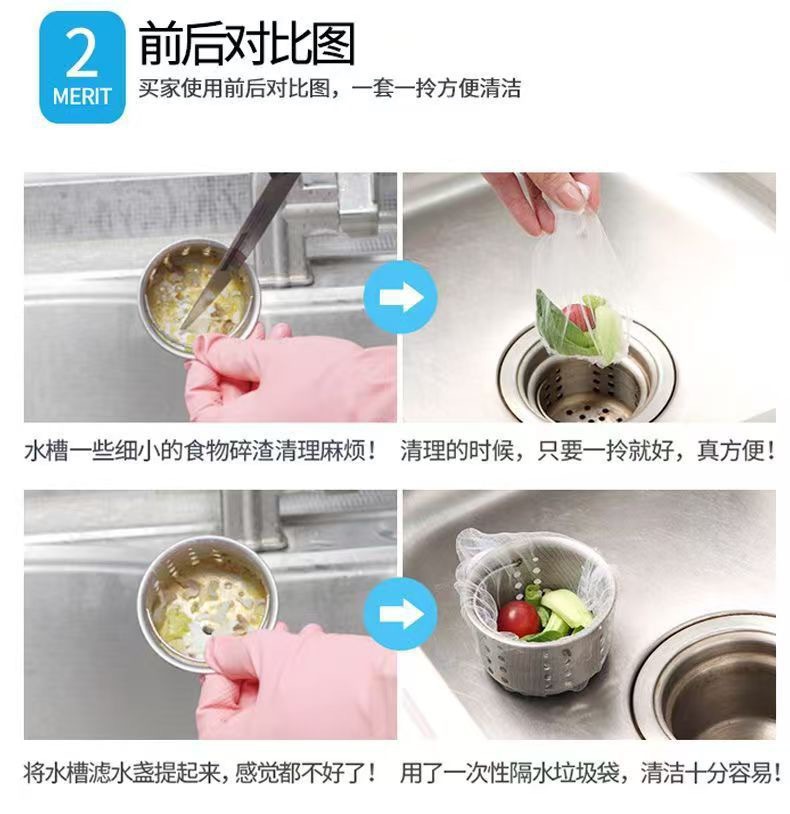 2
MERIT
前后对比图
买家使用前后对比图，一套一拎方便清洁

水槽一些细小的食物碎渣清理麻烦！

清理的时候，只要一拎就好，真方便！

将水槽滤水盏提起来，感觉都不好了！

用了一次性隔水垃圾袋，清洁十分容易！