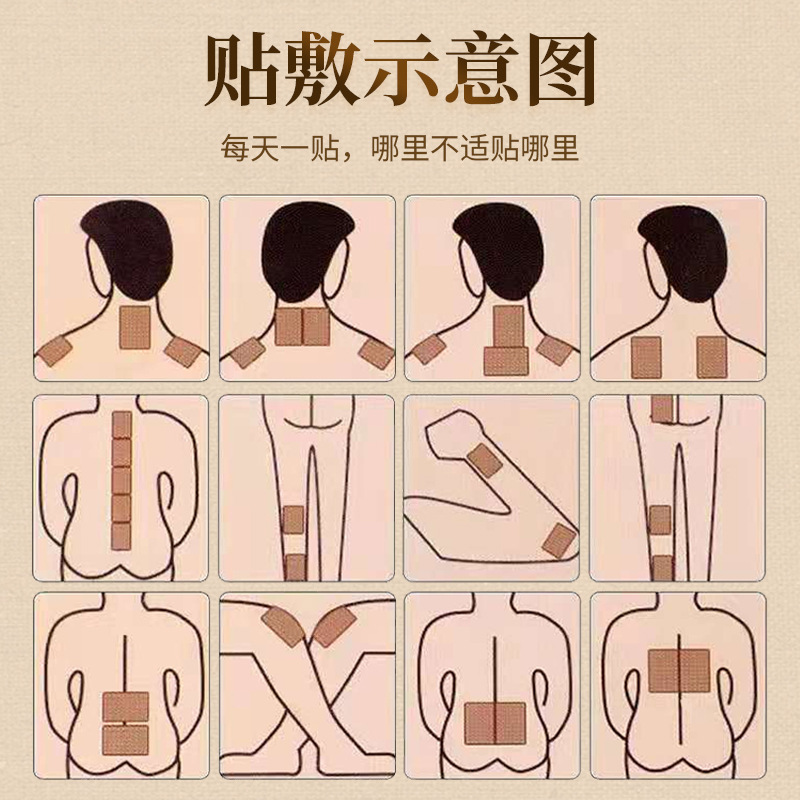 贴敷示意图

每天一贴，哪里不适贴哪里