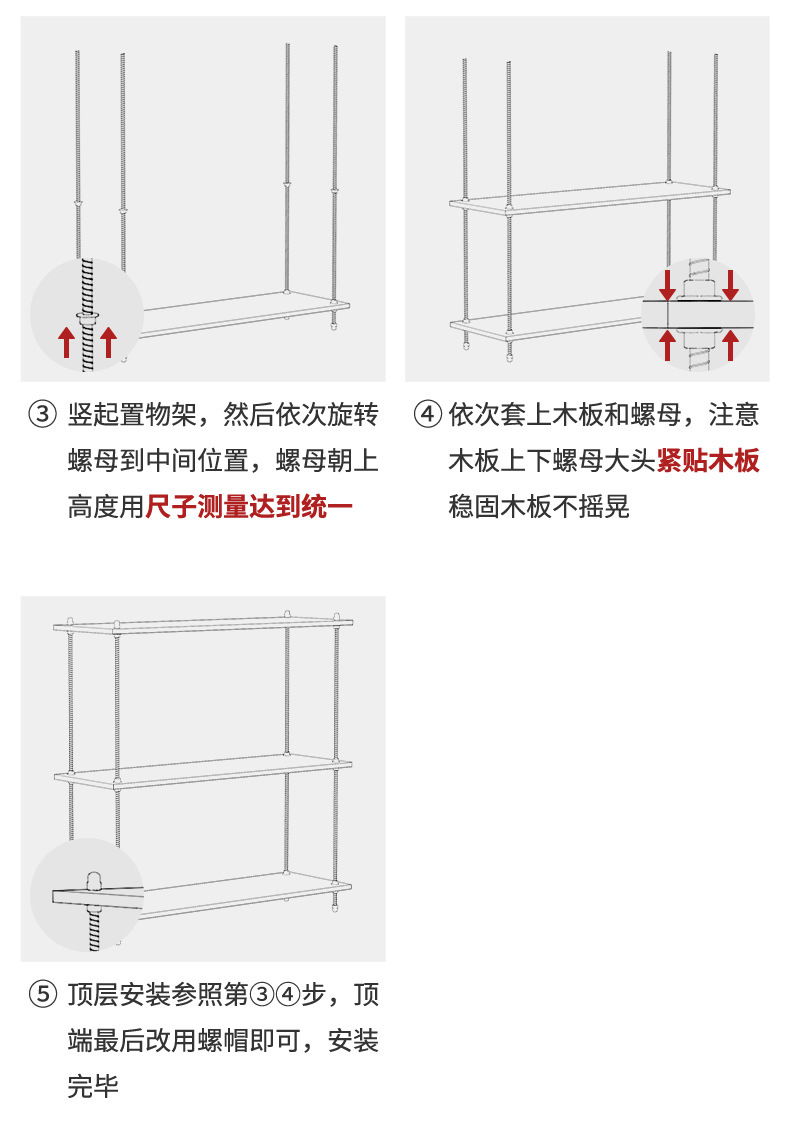 ③ 竖起置物架，然后依次旋转螺母到中间位置，螺母朝上高度用尺子测量达到统一

④ 依次套上木板和螺母，注意木板上下螺母大头紧贴木板稳固木板不摇晃

⑤ 顶层安装参照第③④步，顶端最后改用螺帽即可，安装完毕