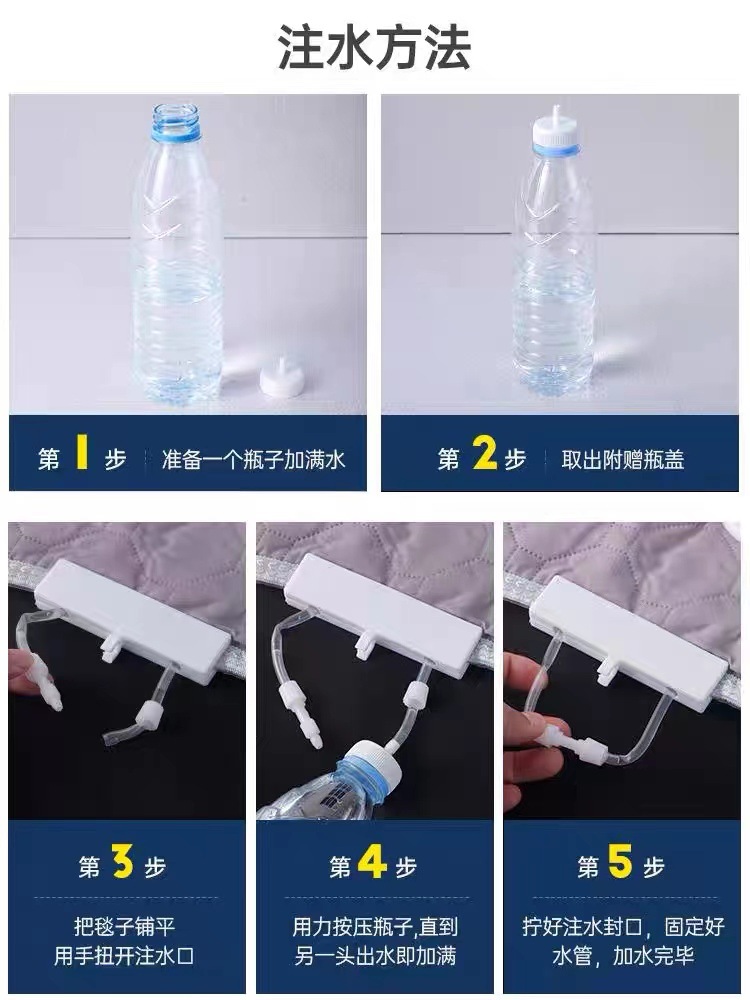 注水方法

第 1 步 准备一个瓶子加满水

第 2 步 取出附赠瓶盖

第 3 步

把毯子铺平
用手扭开注水口

第 4 步

用力按压瓶子,直到
另一头出水即加满

第 5 步

拧好注水封口，固定好
水管，加水完毕