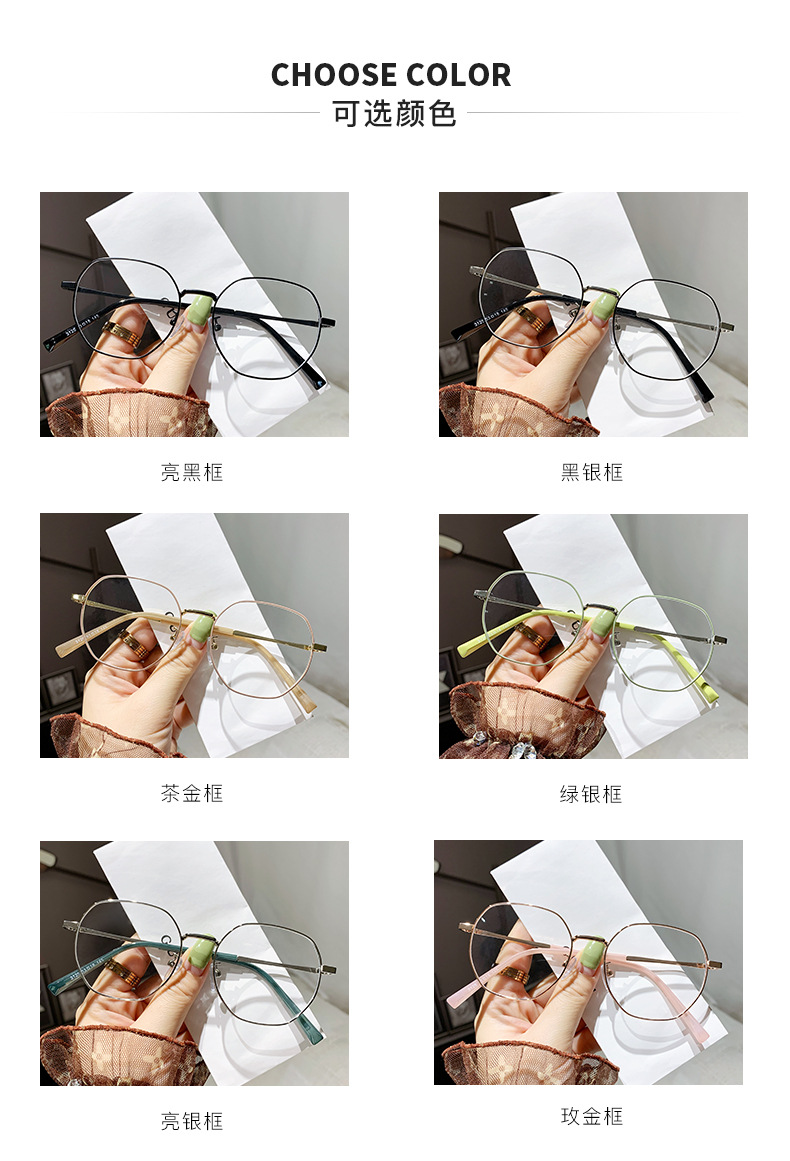 CHOOSE COLOR
可选颜色

亮黑框

黑银框

茶金框

绿银框

亮银框

玫金框