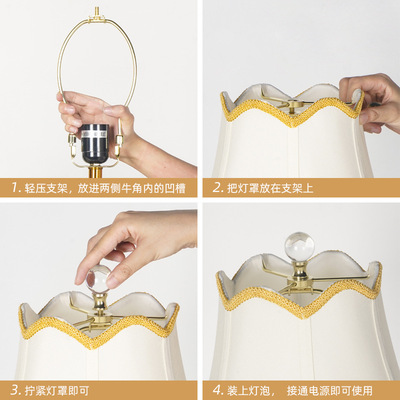 1. 轻压支架，放进两侧牛角内的凹槽

2. 把灯罩放在支架上

3. 拧紧灯罩即可

4. 装上灯泡， 接通电源即可使用