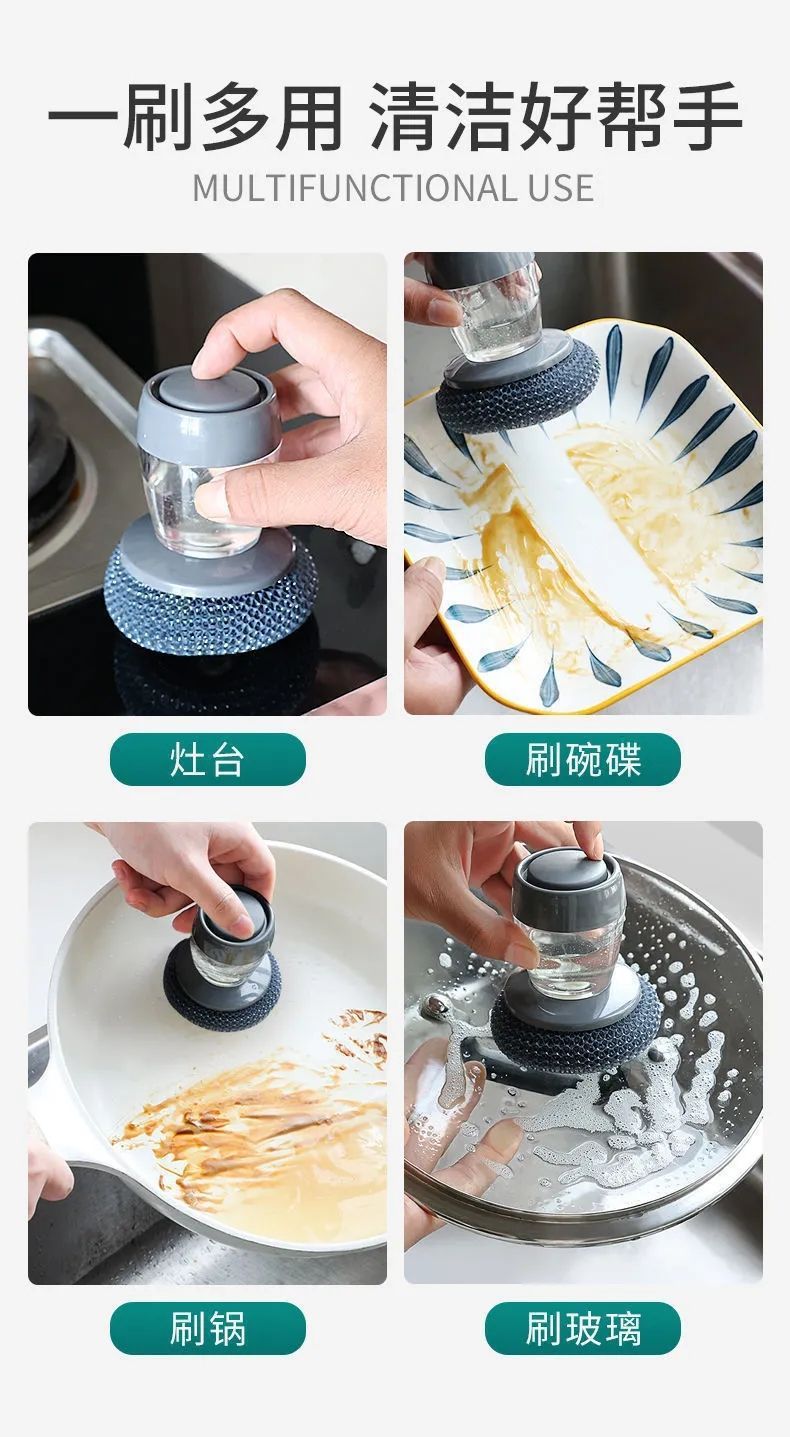 一刷多用 清洁好帮手
MULTIFUNCTIONAL USE

灶台

刷碗碟

刷锅

刷玻璃