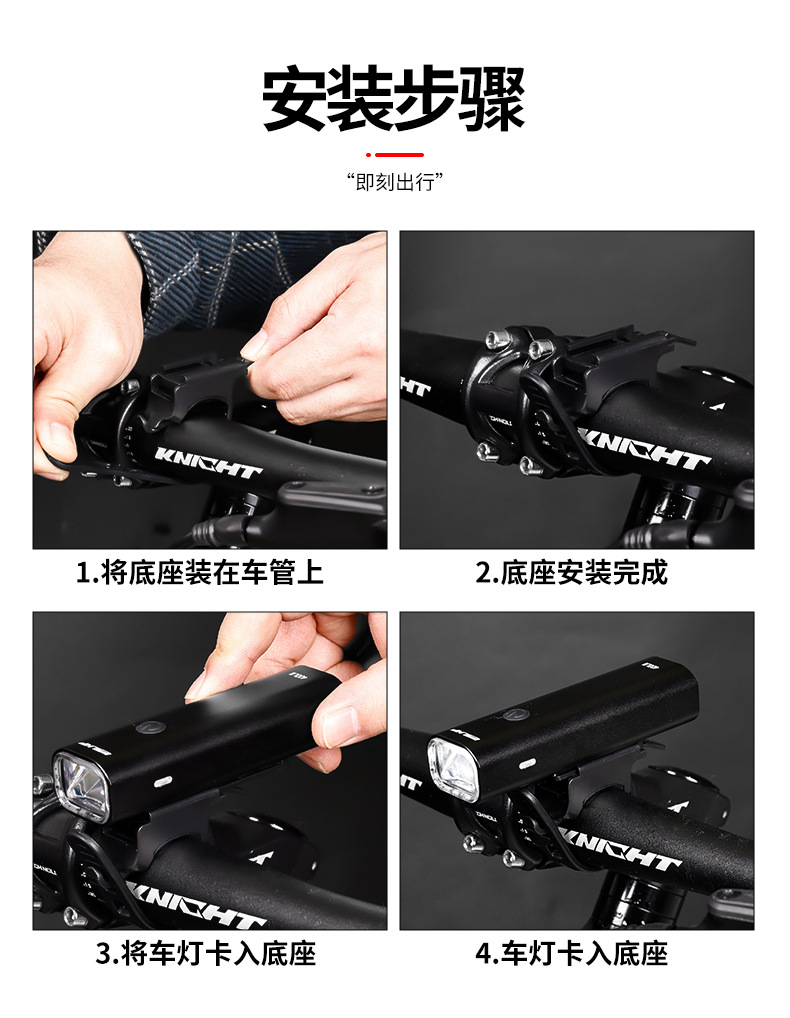 安装步骤

“即刻出行”

KNIGHT

1.将底座装在车管上

KNIGHT

2.底座安装完成

KNIGHT

3.将车灯卡入底座

KNIGHT

4.车灯卡入底座