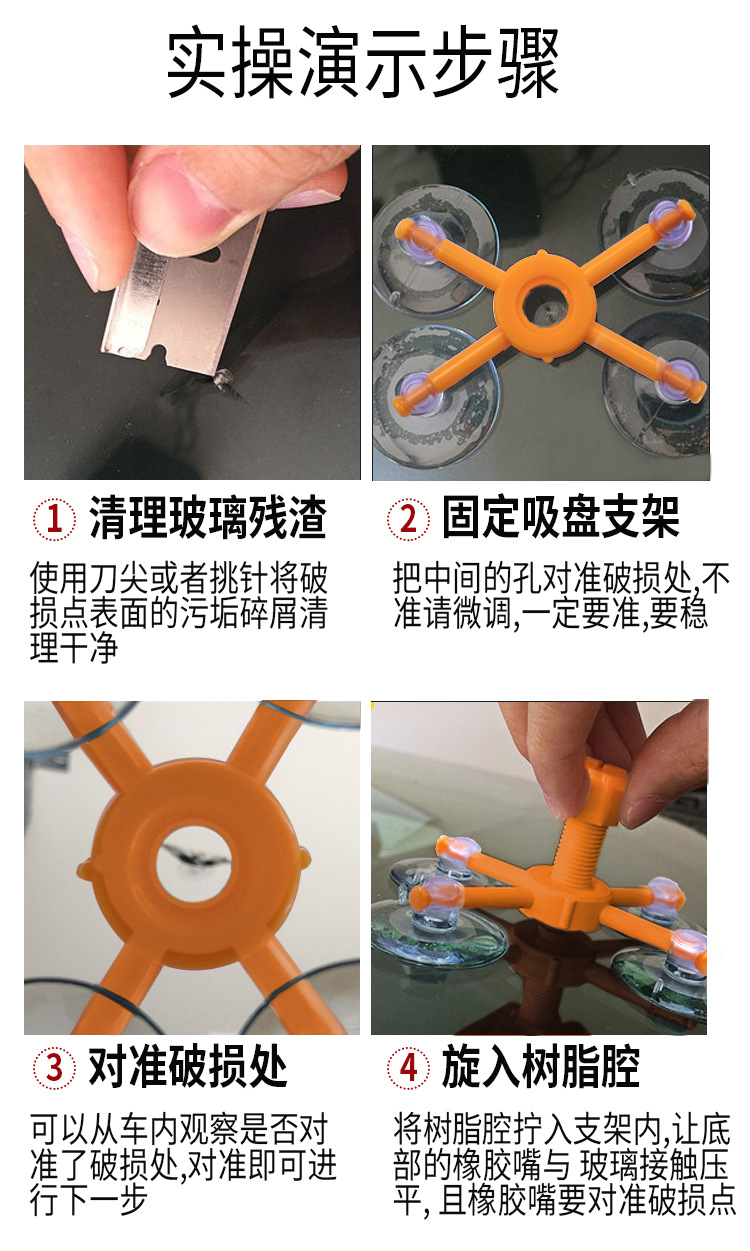 实操演示步骤

1 清理玻璃残渣

使用刀尖或者挑针将破损点表面的污垢碎屑清理干净

2 固定吸盘支架

把中间的孔对准破损处,不准请微调,一定要准,要稳

3 对准破损处

可以从车内观察是否对准了破损处,对准即可进行下一步

4 旋入树脂腔

将树脂腔拧入支架内,让底部的橡胶嘴与 玻璃接触压平, 且橡胶嘴要对准破损点