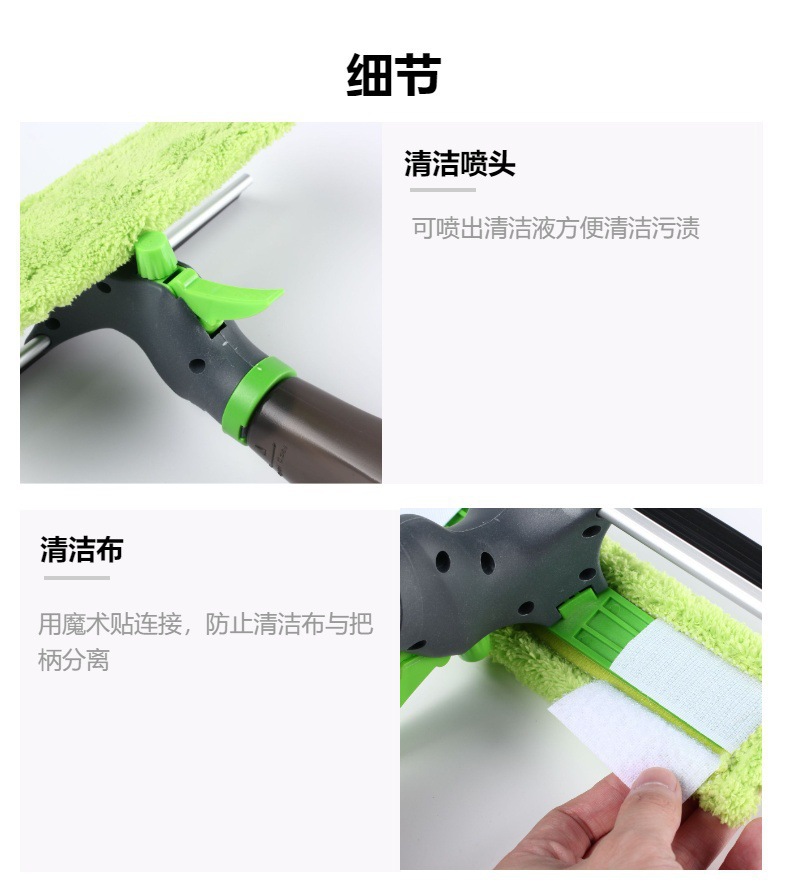 细节

清洁喷头

可喷出清洁液方便清洁污渍

清洁布

用魔术贴连接，防止清洁布与把柄分离