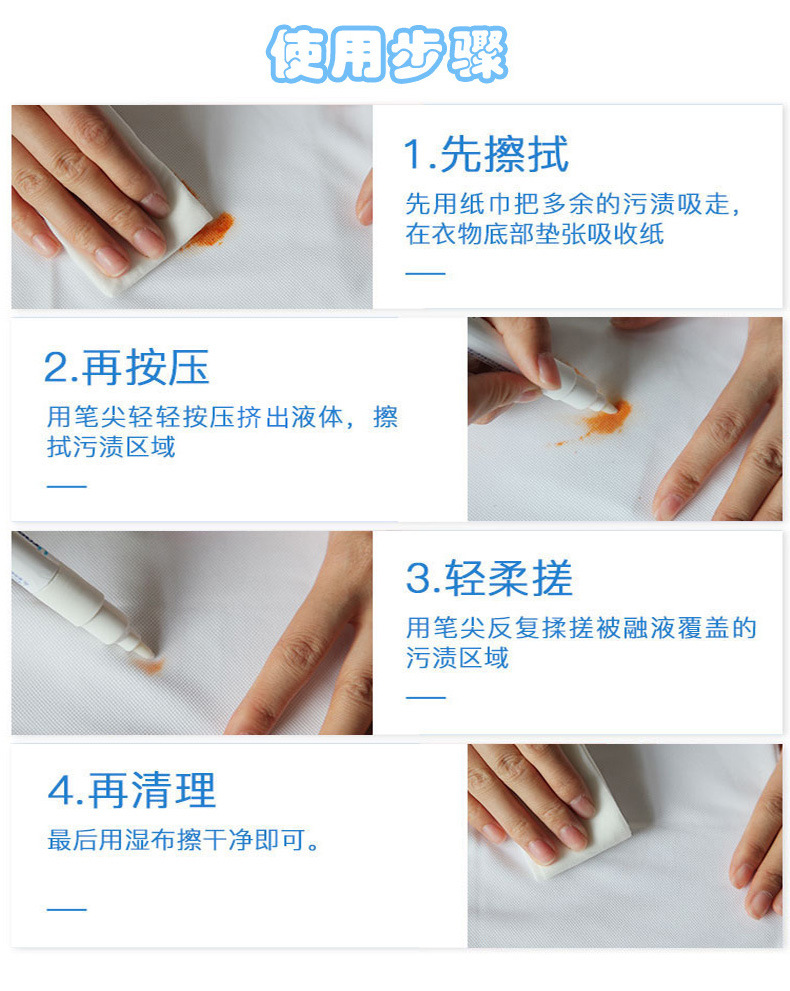 使用步骤

1.先擦拭

先用纸巾把多余的污渍吸走，在衣物底部垫张吸收纸

2.再按压

用笔尖轻轻按压挤出液体，擦拭污渍区域

3.轻柔搓

用笔尖反复揉搓被融液覆盖的污渍区域

4.再清理

最后用湿布擦干净即可。