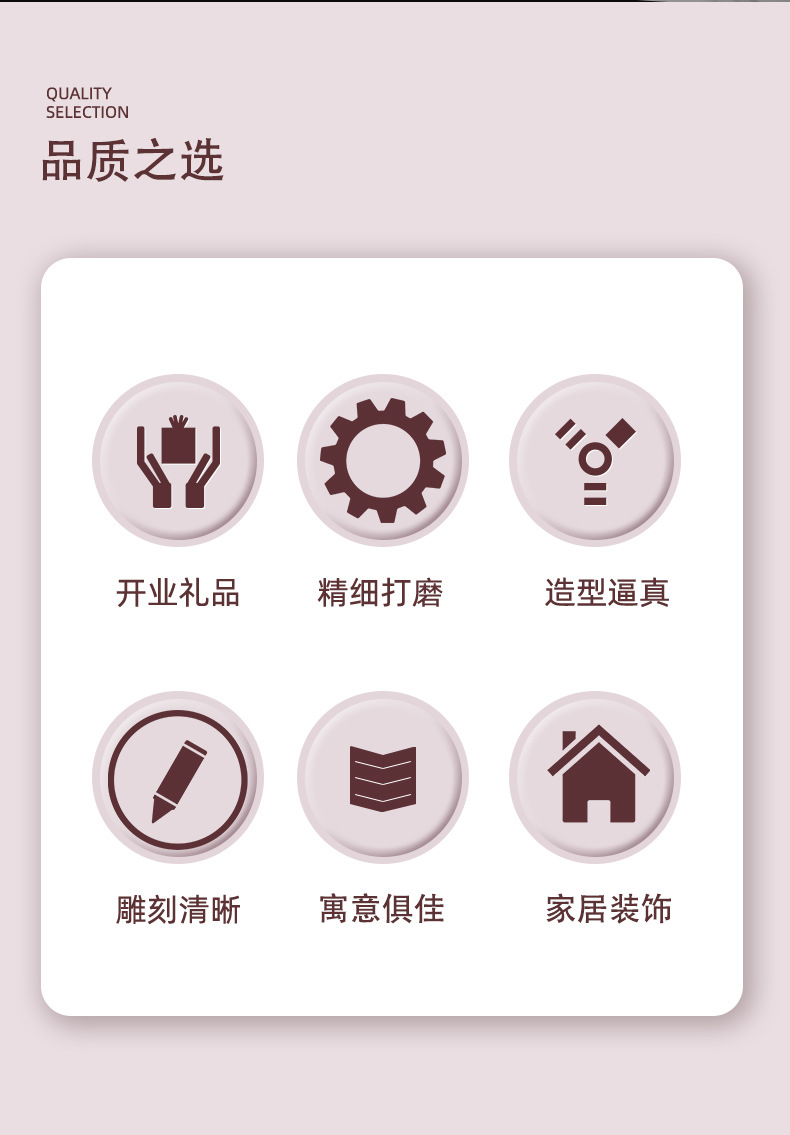 QUALITY
SELECTION
品质之选

开业礼品

精细打磨

造型逼真

雕刻清晰

寓意俱佳

家居装饰