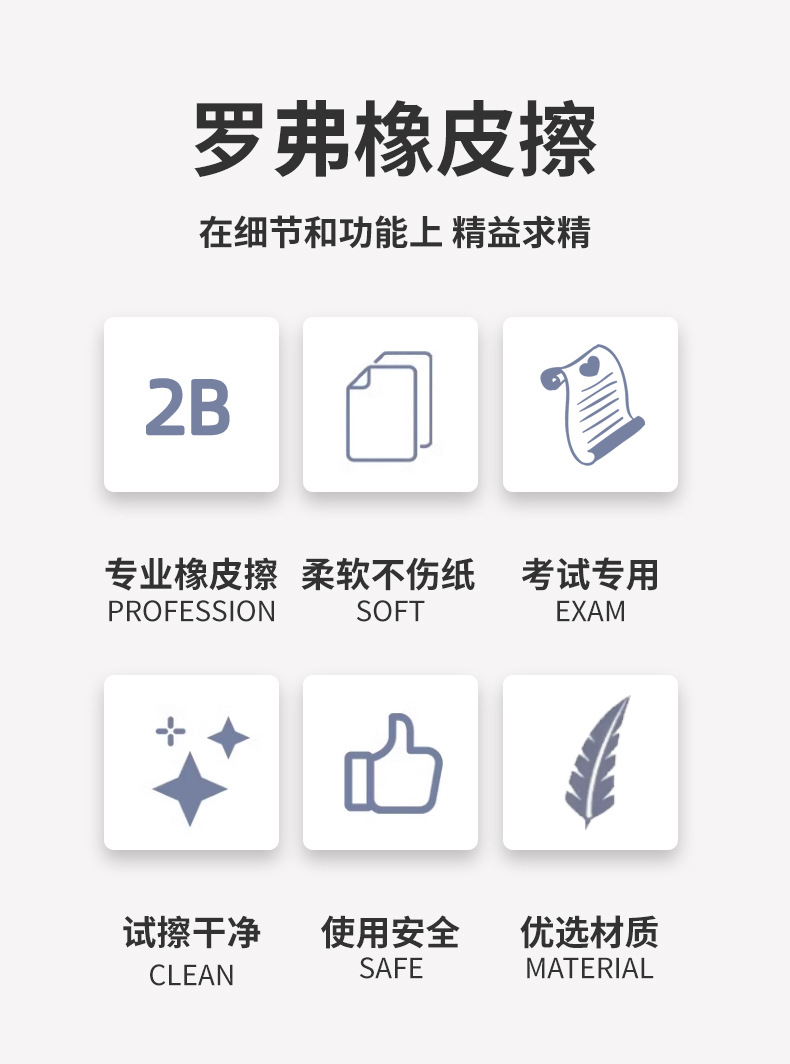 罗弗橡皮擦

在细节和功能上 精益求精

2B

专业橡皮擦
PROFESSION

柔软不伤纸
SOFT

考试专用
EXAM

试擦干净
CLEAN

使用安全
SAFE

优选材质
MATERIAL