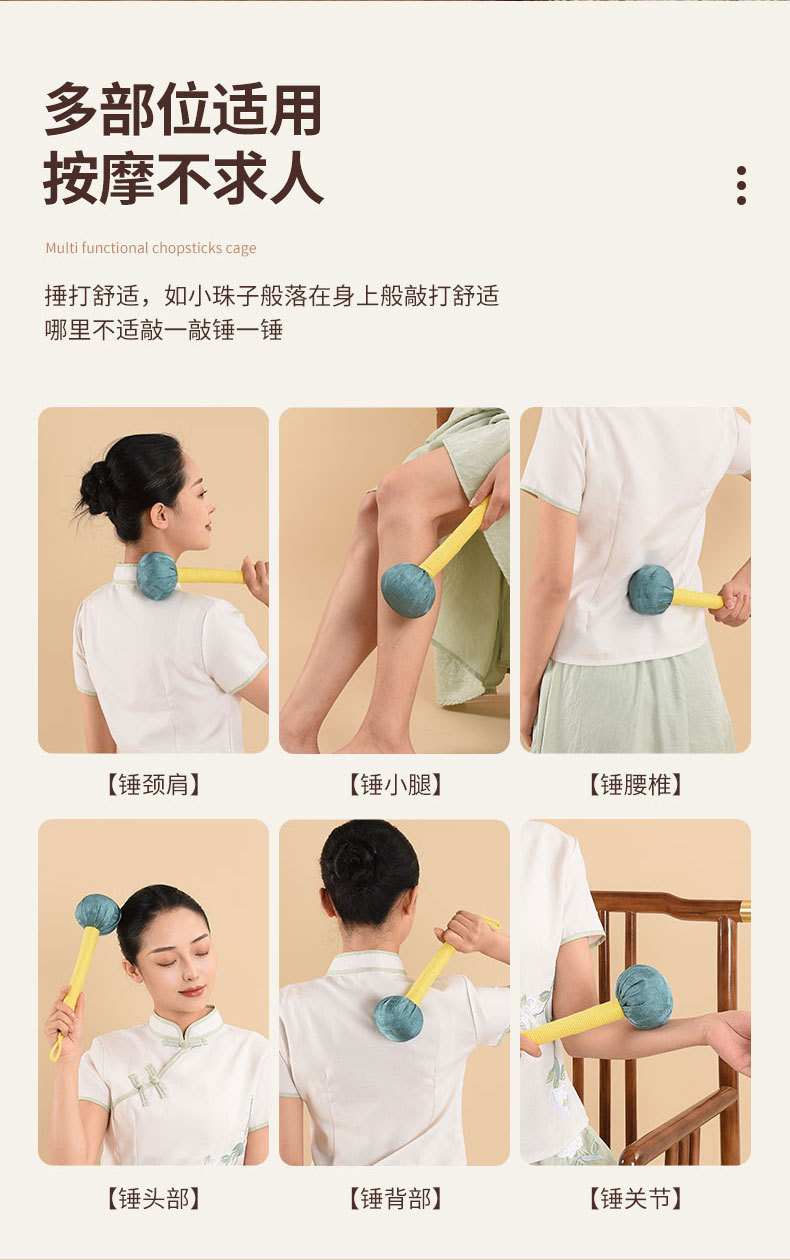 多部位适用
按摩不求人

Multi functional chopsticks cage

捶打舒适，如小珠子般落在身上般敲打舒适
哪里不适敲一敲锤一锤

【锤颈肩】

【锤小腿】

【锤腰椎】

【锤头部】

【锤背部】

【锤关节】