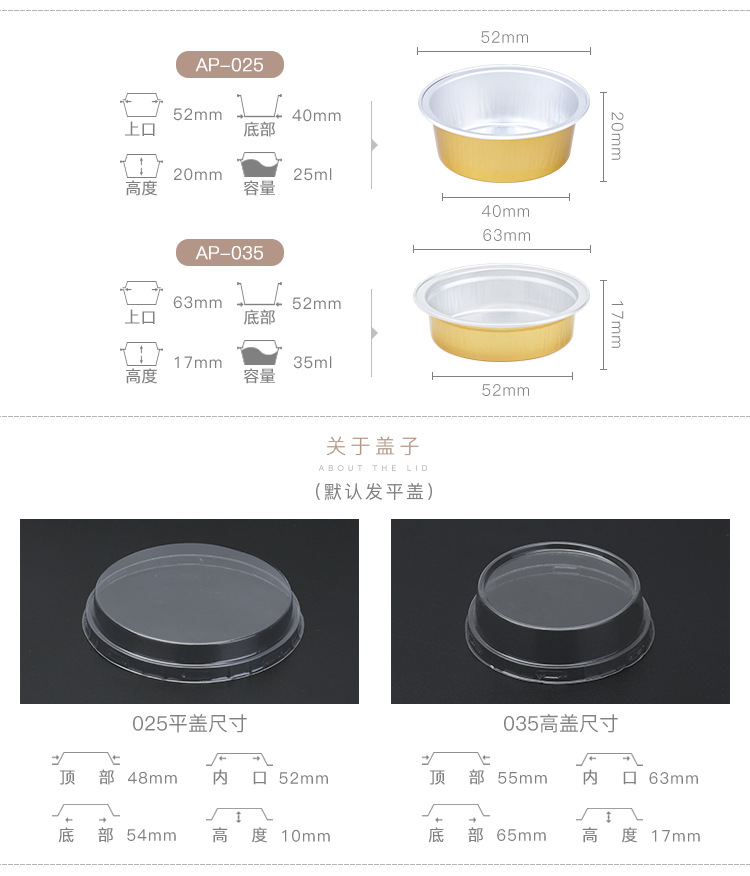 AP-025

上口 52mm 底部 40mm

高度 20mm 容量 25ml

52mm

20mm

40mm

AP-035

上口 63mm 底部 52mm

高度 17mm 容量 35ml

63mm

17mm

52mm

关于盖子

ABOUT THE LID

(默认发平盖)

025平盖尺寸

顶 部 48mm 内 口 52mm

底 部 54mm 高 度 10mm

035高盖尺寸

顶 部 55mm 内 口 63mm

底 部 65mm 高 度 17mm