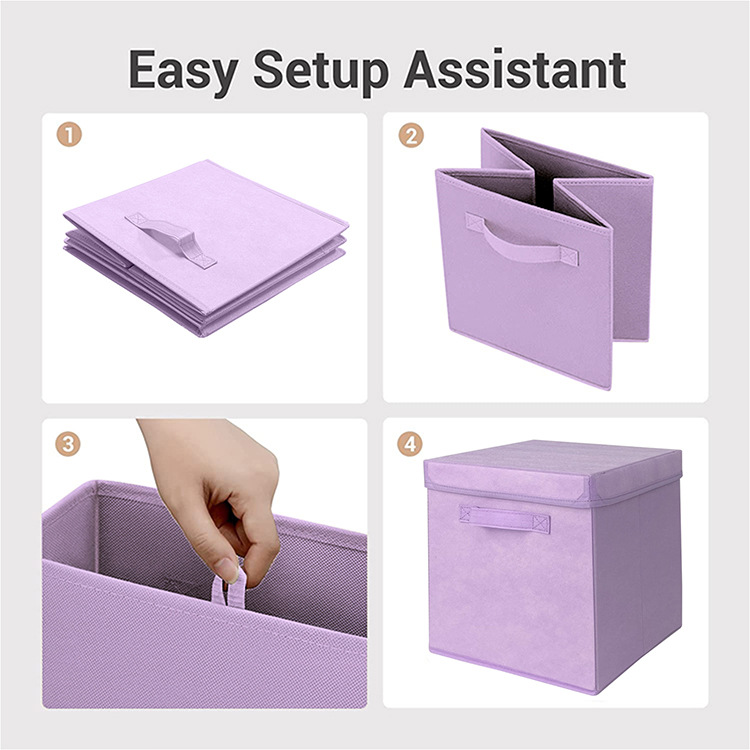 Easy Setup Assistant

1

2

3

4