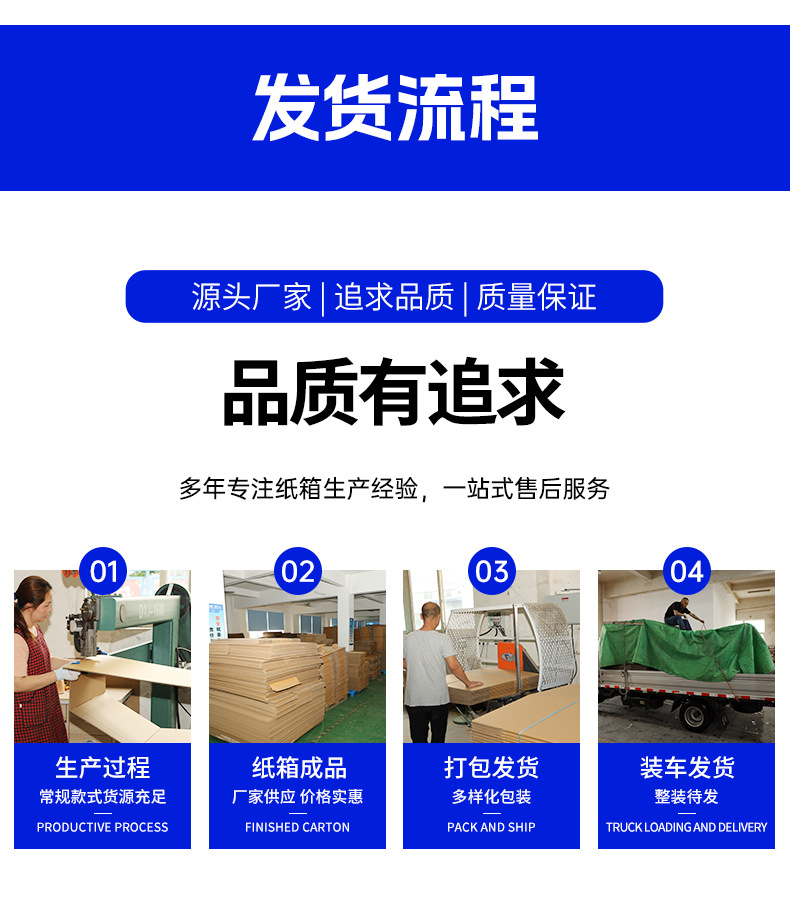 发货流程

源头厂家 | 追求品质 | 质量保证

品质有追求

多年专注纸箱生产经验，一站式售后服务

01

生产过程
常规款式货源充足
PRODUCTIVE PROCESS

02

纸箱成品
厂家供应 价格实惠
FINISHED CARTON

03

打包发货
多样化包装
PACK AND SHIP

04

装车发货
整装待发
TRUCK LOADING AND DELIVERY