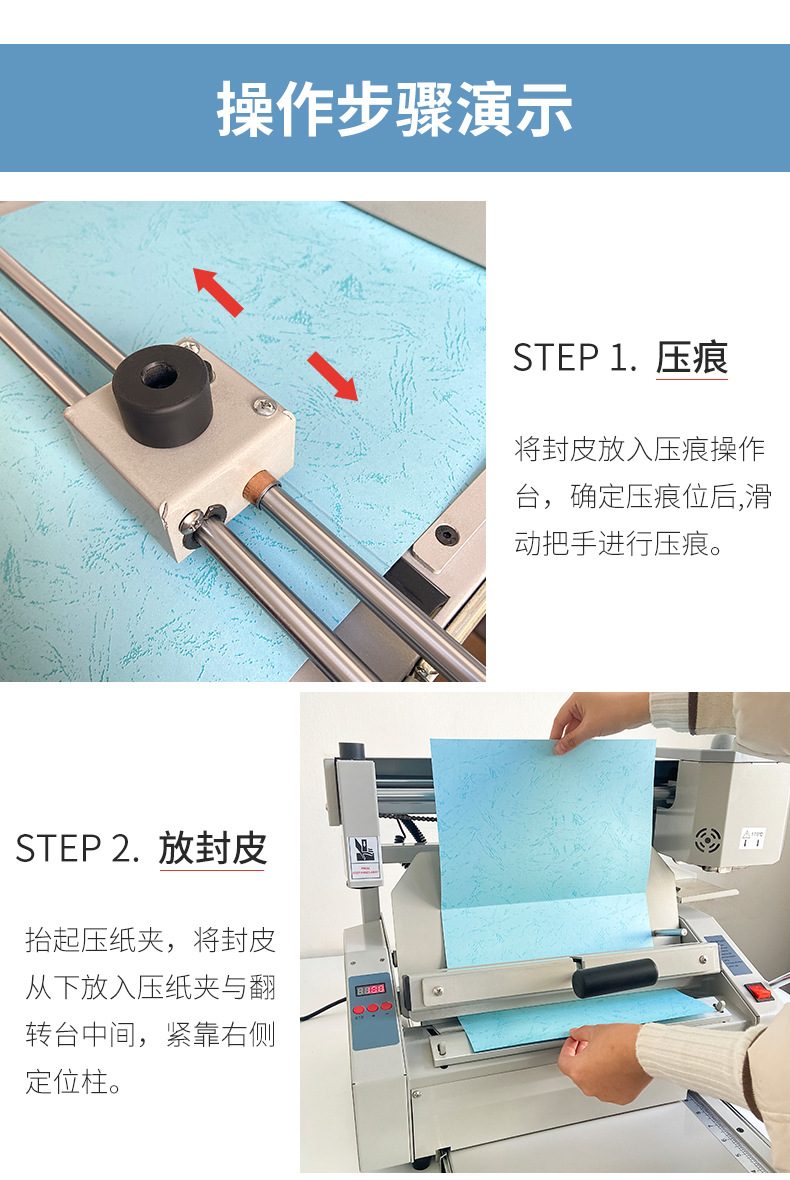 操作步骤演示

STEP 1. 压痕

将封皮放入压痕操作台，确定压痕位后,滑动把手进行压痕。

STEP 2. 放封皮

抬起压纸夹，将封皮从下放入压纸夹与翻转台中间，紧靠右侧定位柱。