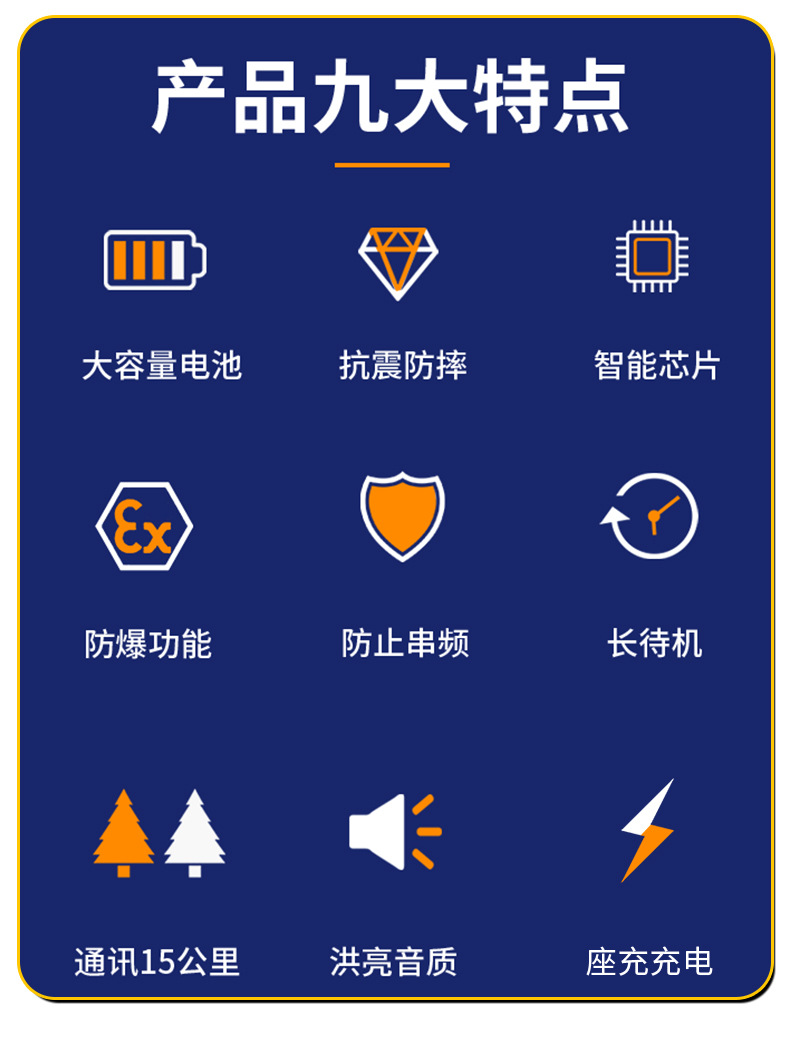 产品九大特点

大容量电池

抗震防摔

智能芯片

Ex

防爆功能

防止串频

长待机

通讯15公里

洪亮音质

座充充电