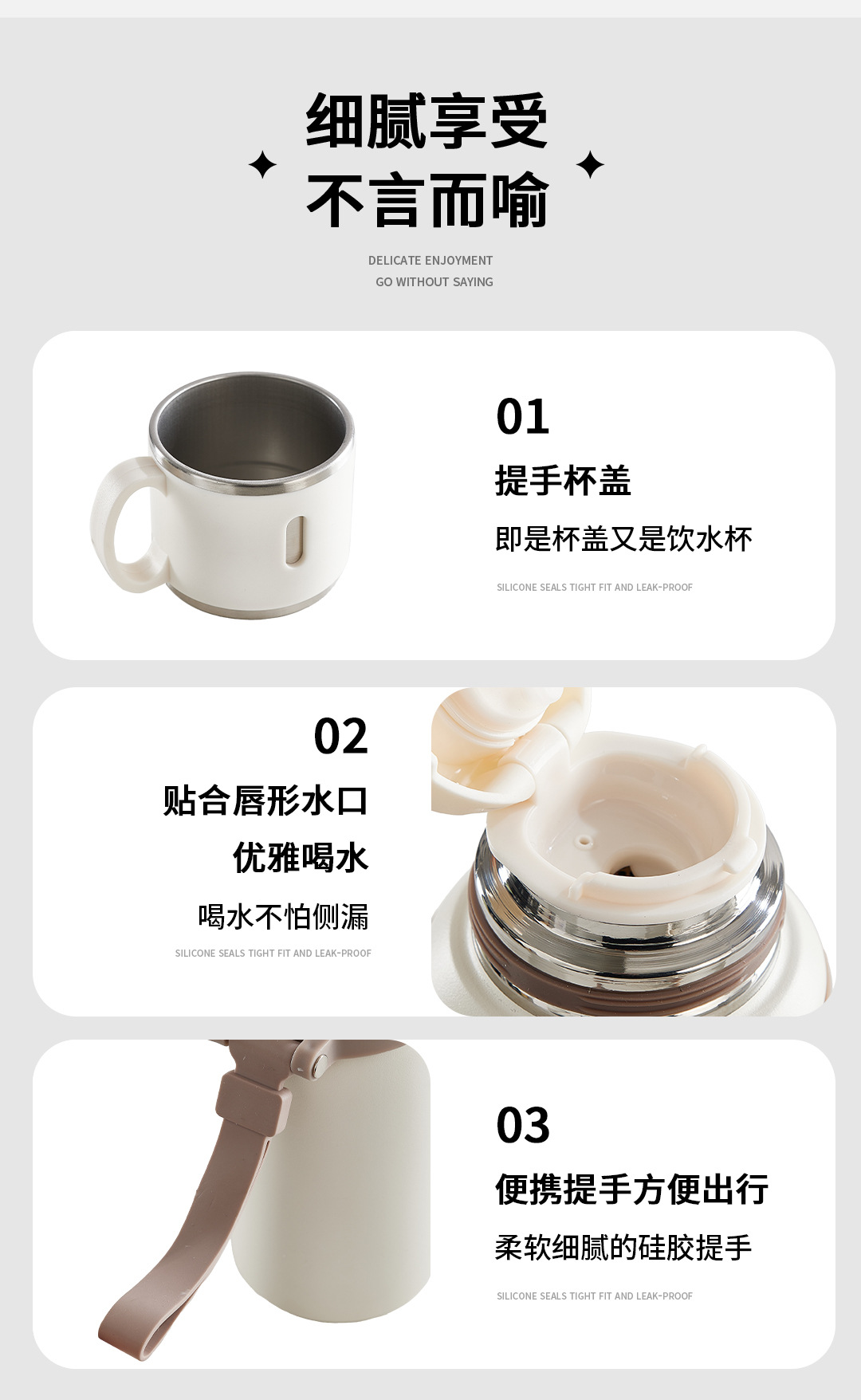 细腻享受
不言而喻

DELICATE ENJOYMENT
GO WITHOUT SAYING

01
提手杯盖
即是杯盖又是饮水杯
SILICONE SEALS TIGHT FIT AND LEAK-PROOF

02
贴合唇形水口
优雅喝水
喝水不怕侧漏
SILICONE SEALS TIGHT FIT AND LEAK-PROOF

03
便携提手方便出行
柔软细腻的硅胶提手
SILICONE SEALS TIGHT FIT AND LEAK-PROOF