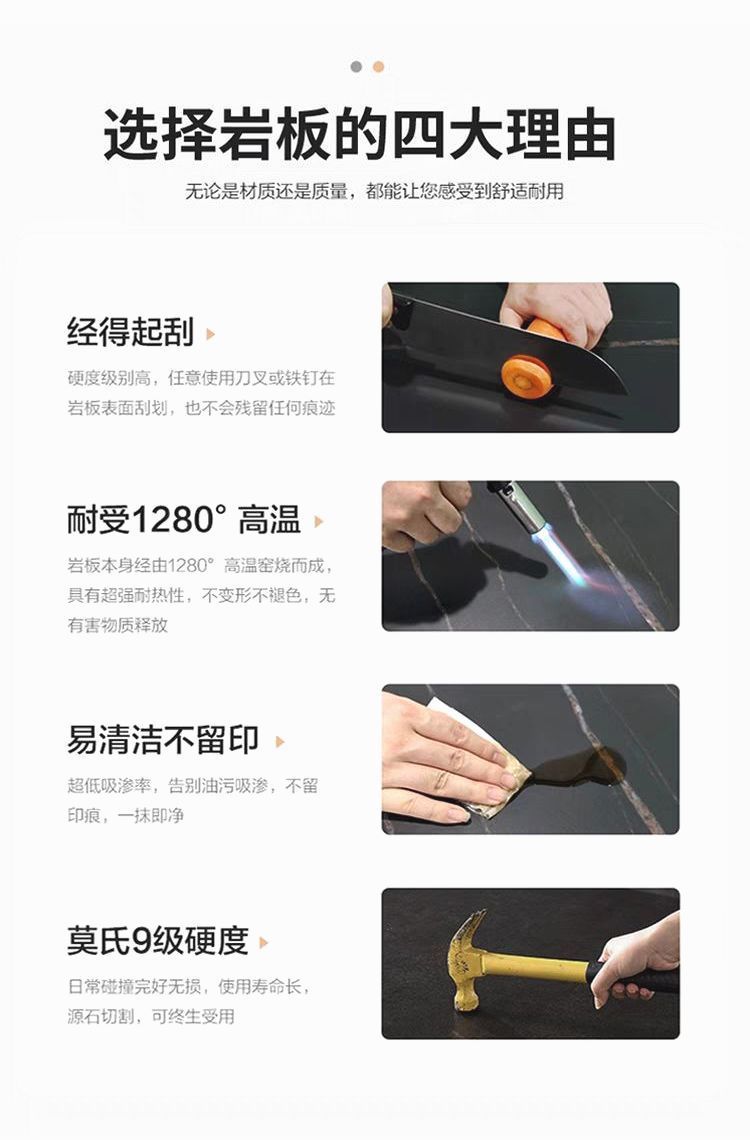 选择岩板的四大理由

无论是材质还是质量，都能让您感受到舒适耐用

经得起刮

硬度级别高，任意使用刀叉或铁钉在岩板表面刮划，也不会残留任何痕迹

耐受1280° 高温

岩板本身经由1280° 高温窑烧而成，具有超强耐热性，不变形不褪色，无有害物质释放

易清洁不留印

超低吸渗率，告别油污吸渗，不留印痕，一抹即净

莫氏9级硬度

日常碰撞完好无损，使用寿命长，源石切割，可终生受用