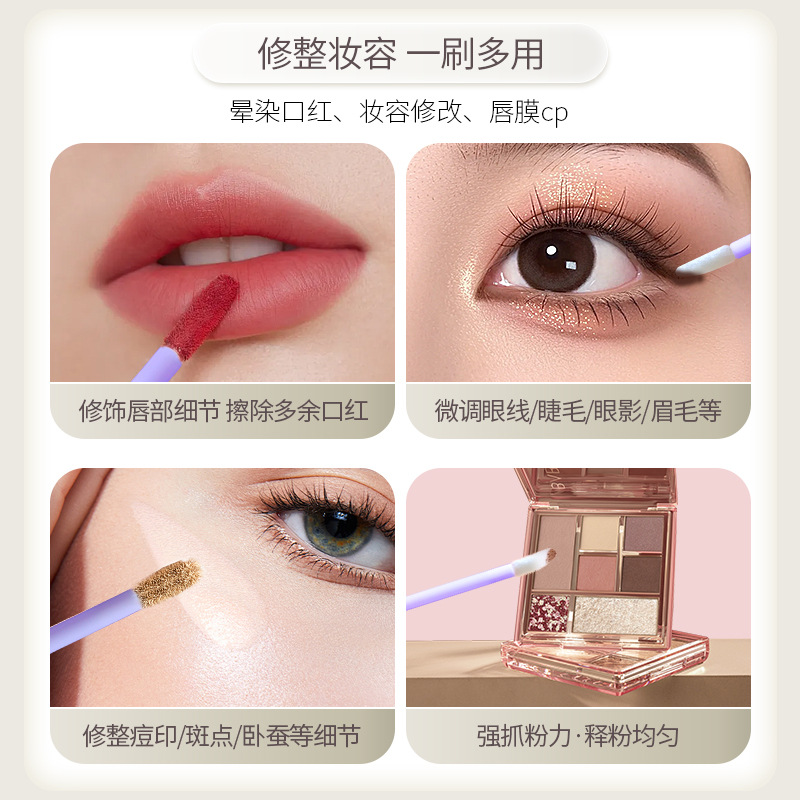 修整妆容 一刷多用

晕染口红、妆容修改、唇膜cp

修饰唇部细节 擦除多余口红

微调眼线/睫毛/眼影/眉毛等

修整痘印/斑点/卧蚕等细节

强抓粉力·释粉均匀