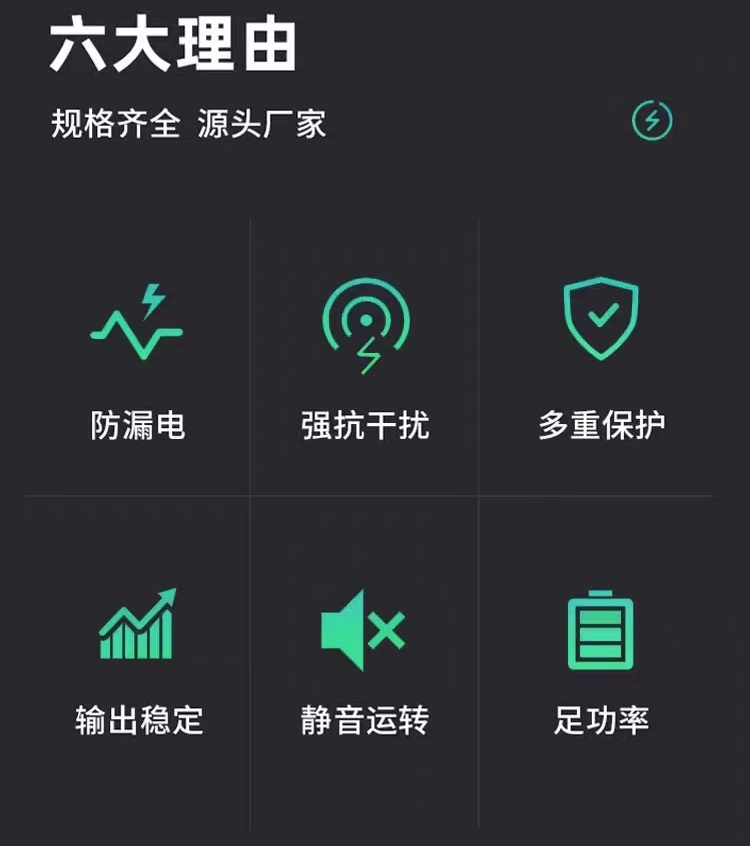 六大理由

规格齐全 源头厂家

防漏电

强抗干扰

多重保护

输出稳定

静音运转

足功率