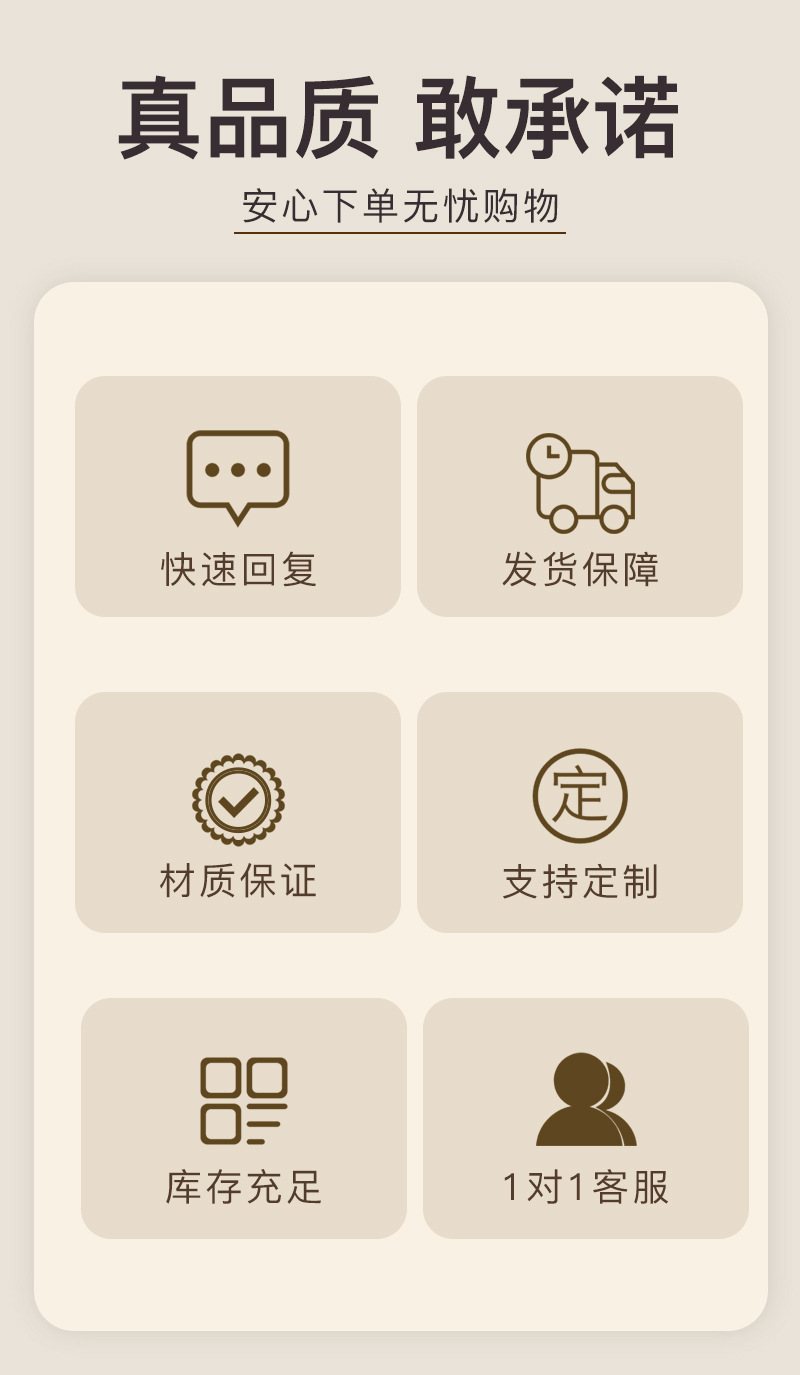 真品质 敢承诺

安心下单无忧购物

快速回复

发货保障

材质保证

定

支持定制

库存充足

1对1客服