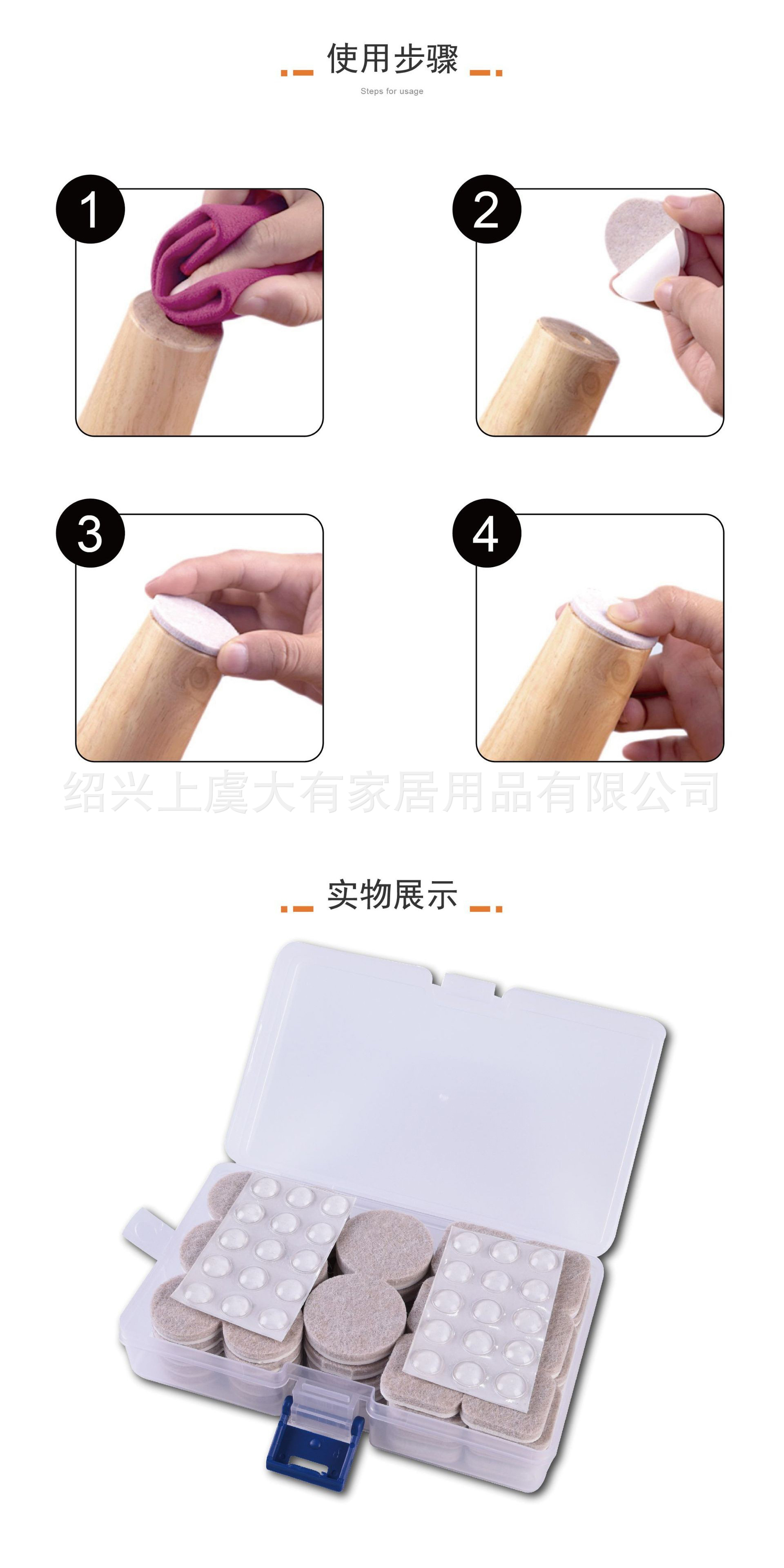 使用步骤

Steps for usage

1

2

3

4

绍兴上虞大有家居用品有限公司

实物展示