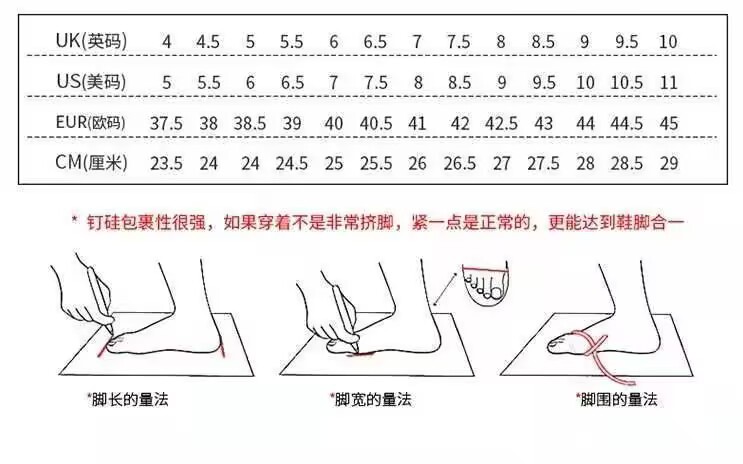 | UK(英码) | 4 | 4.5 | 5 | 5.5 | 6 | 6.5 | 7 | 7.5 | 8 | 8.5 | 9 | 9.5 | 10 |
|---|---|---|---|---|---|---|---|---|---|---|---|---|---|
| US(美码) | 5 | 5.5 | 6 | 6.5 | 7 | 7.5 | 8 | 8.5 | 9 | 9.5 | 10 | 10.5 | 11 |
| EUR(欧码) | 37.5 | 38 | 38.5 | 39 | 40 | 40.5 | 41 | 42 | 42.5 | 43 | 44 | 44.5 | 45 |
| CM(厘米) | 23.5 | 24 | 24 | 24.5 | 25 | 25.5 | 26 | 26.5 | 27 | 27.5 | 28 | 28.5 | 29 |

* 钉硅包裹性很强，如果穿着不是非常挤脚，紧一点是正常的，更能达到鞋脚合一

*脚长的量法

*脚宽的量法

*脚围的量法