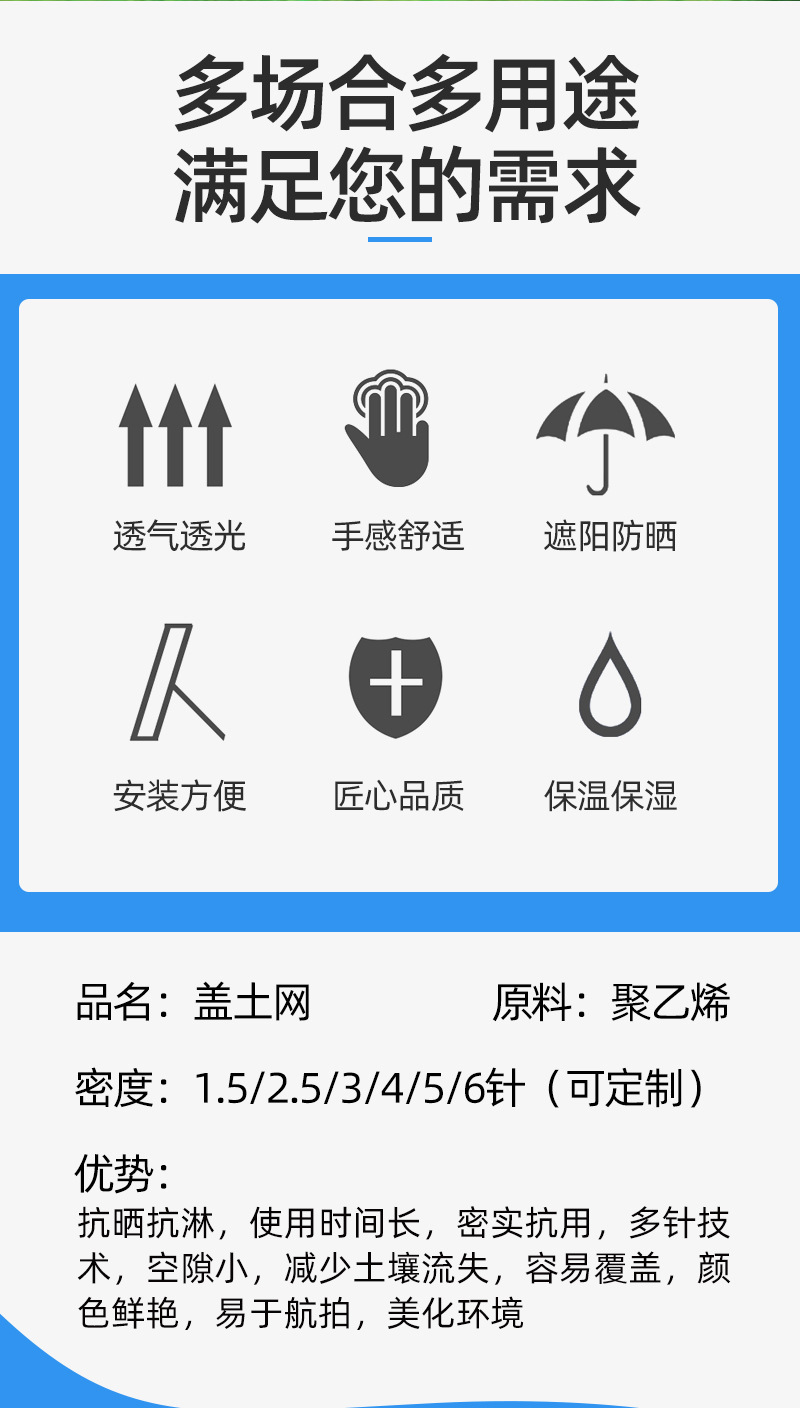 多场合多用途
满足您的需求

透气透光

手感舒适

遮阳防晒

安装方便

匠心品质

保温保湿

品名：盖土网 原料：聚乙烯

密度：1.5/2.5/3/4/5/6针（可定制）

优势：

抗晒抗淋，使用时间长，密实抗用，多针技术，空隙小，减少土壤流失，容易覆盖，颜色鲜艳，易于航拍，美化环境