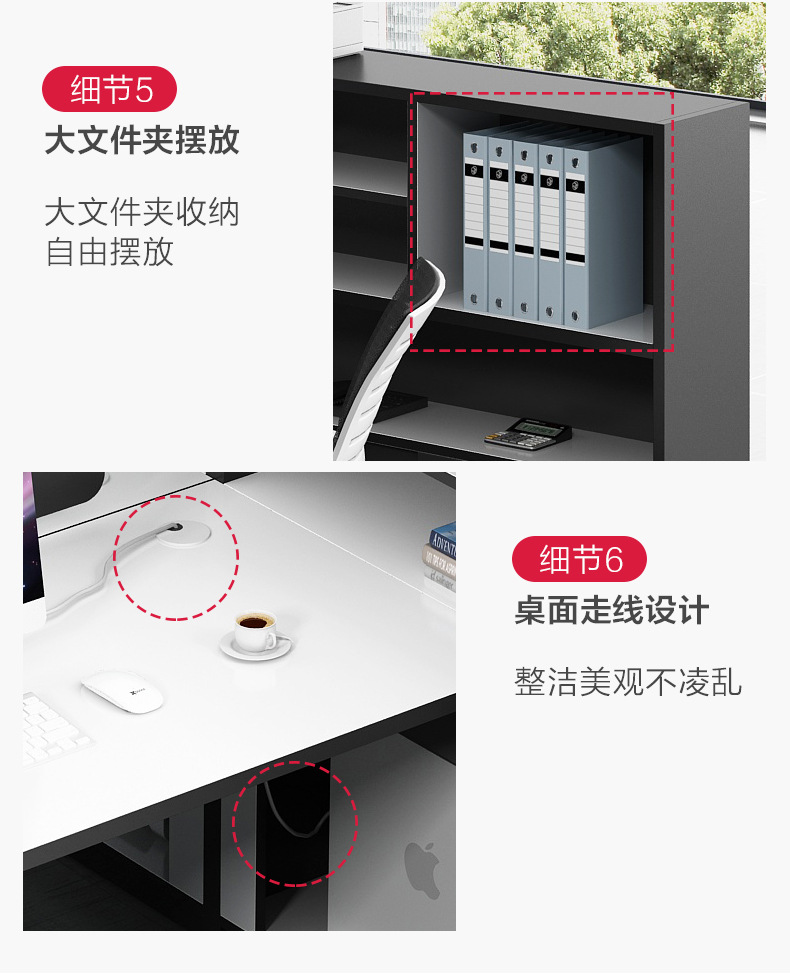 细节5
大文件夹摆放

大文件夹收纳
自由摆放

细节6
桌面走线设计

整洁美观不凌乱