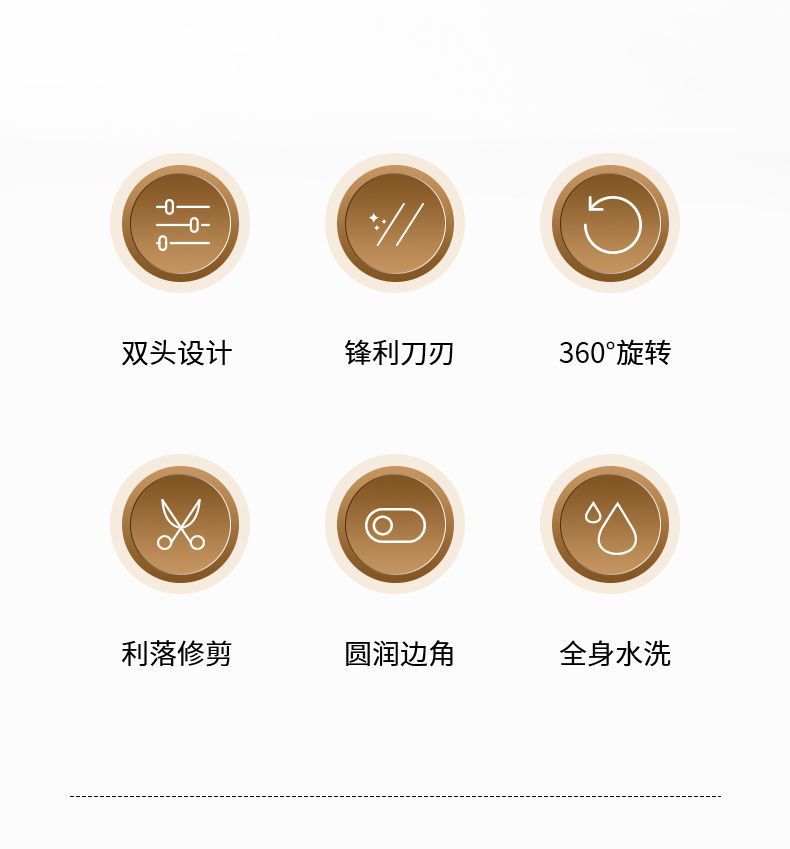 双头设计 锋利刀刃 360°旋转

利落修剪 圆润边角 全身水洗