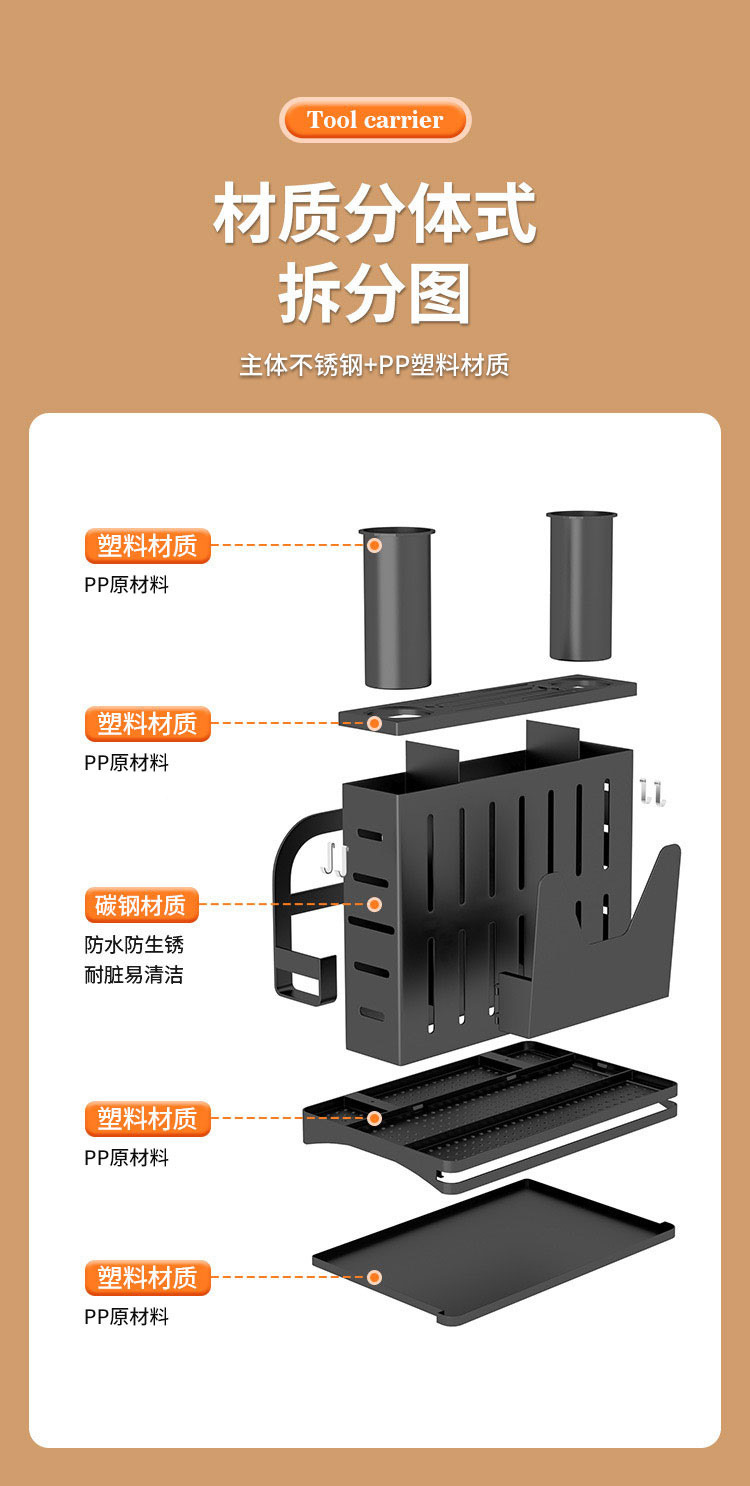 Tool carrier

材质分体式
拆分图

主体不锈钢+PP塑料材质

塑料材质
PP原材料

塑料材质
PP原材料

碳钢材质
防水防生锈
耐脏易清洁

塑料材质
PP原材料

塑料材质
PP原材料