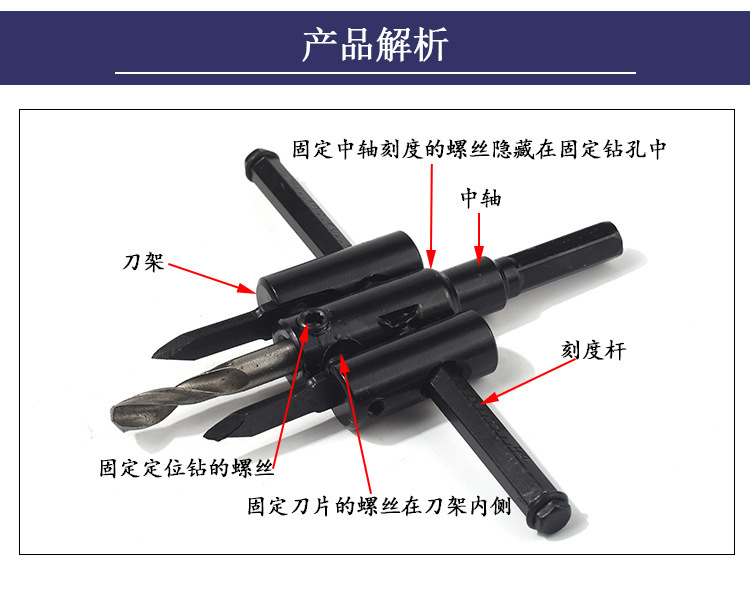 产品解析

固定中轴刻度的螺丝隐藏在固定钻孔中

中轴

刀架

刻度杆

固定定位钻的螺丝

固定刀片的螺丝在刀架内侧